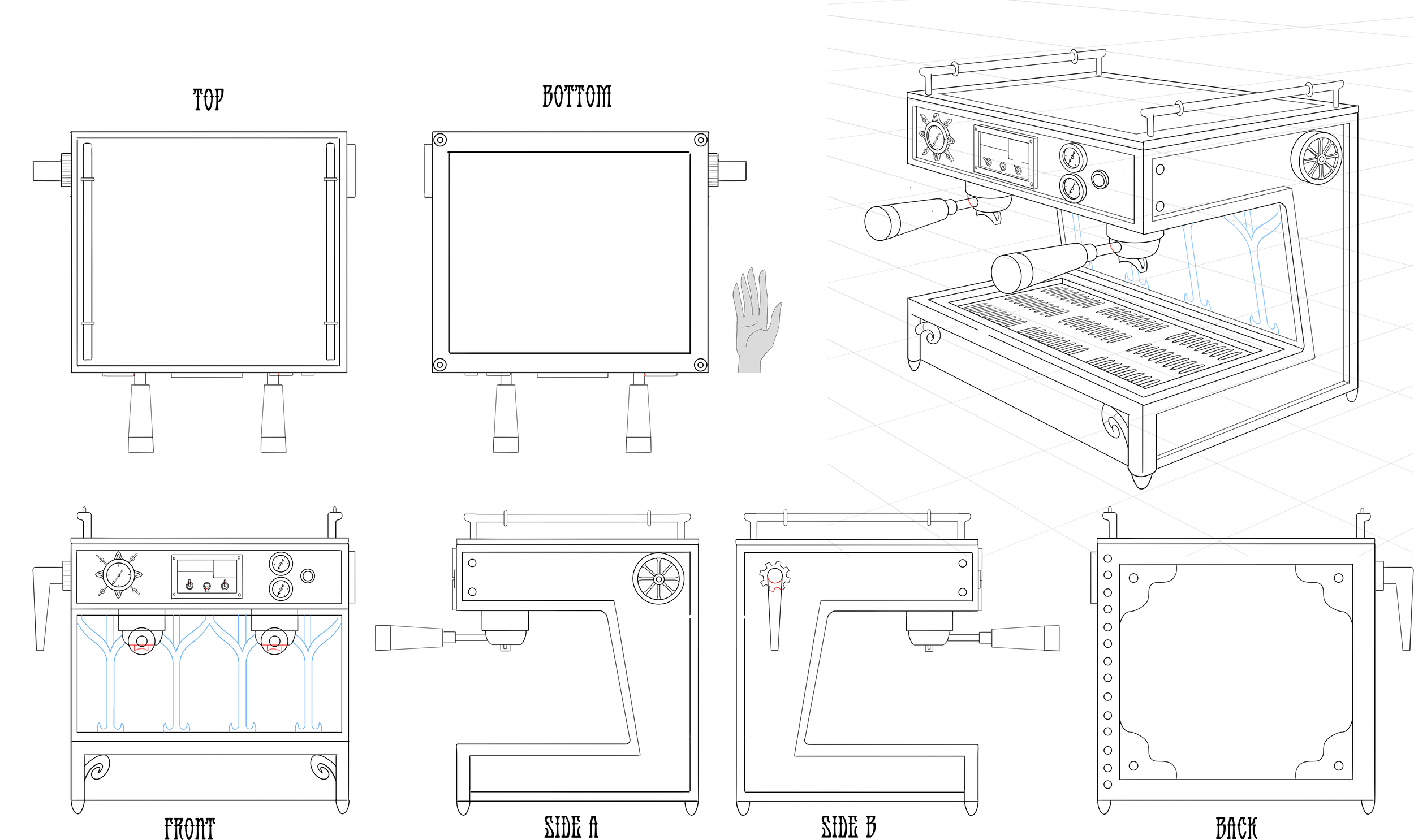 TOP

BOTTOM

FRONT

SIDE A

SIDE B

BACK