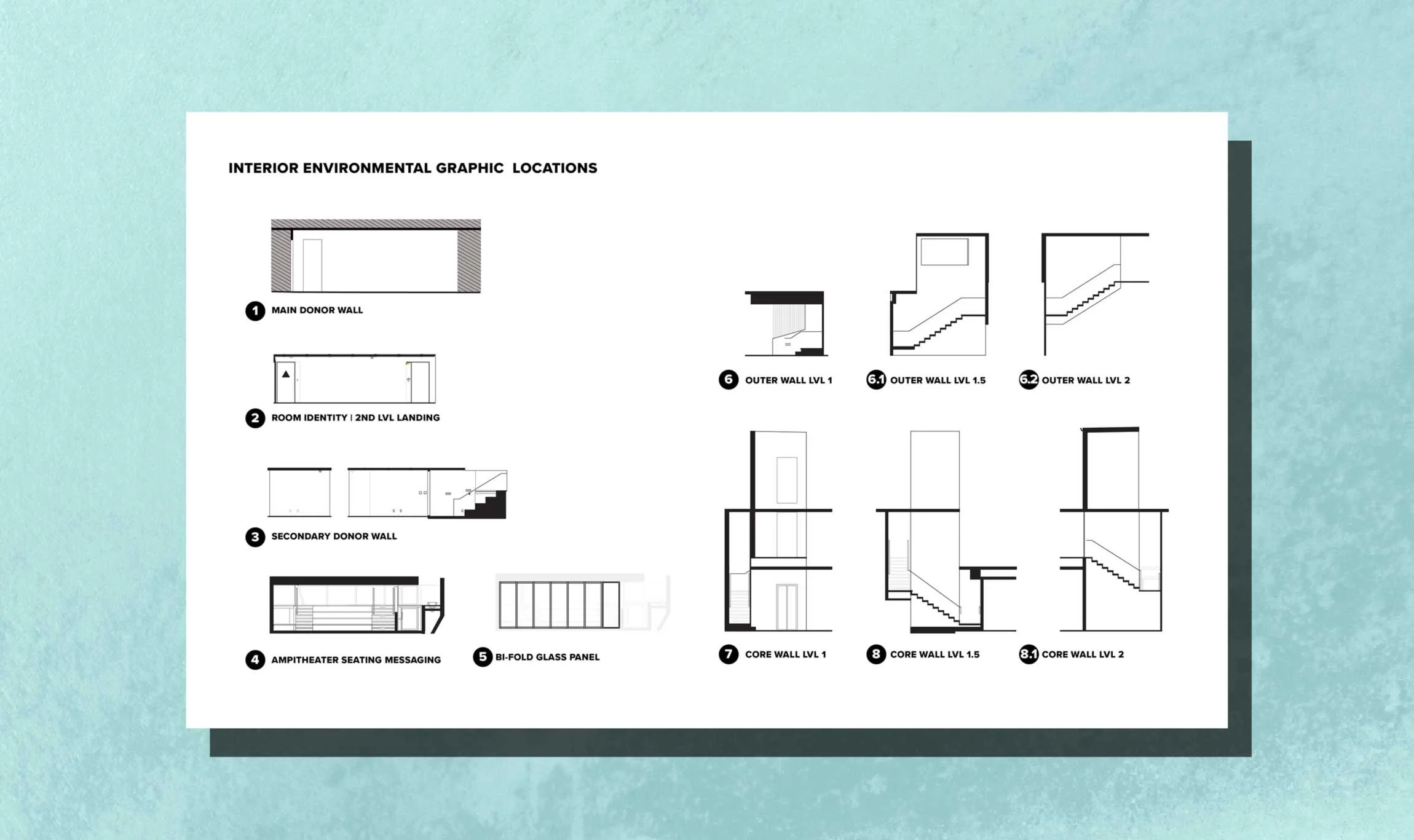 INTERIOR ENVIRONMENTAL GRAPHIC  LOCATIONS

1 MAIN DONOR WALL

2 ROOM IDENTITY | 2ND LVL LANDING

3 SECONDARY DONOR WALL

4 AMPITHEATER SEATING MESSAGING

5 BI-FOLD GLASS PANEL

6 OUTER WALL LVL 1

6.1 OUTER WALL LVL 1.5

6.2 OUTER WALL LVL 2

7 CORE WALL LVL 1

8 CORE WALL LVL 1.5

8.1 CORE WALL LVL 2