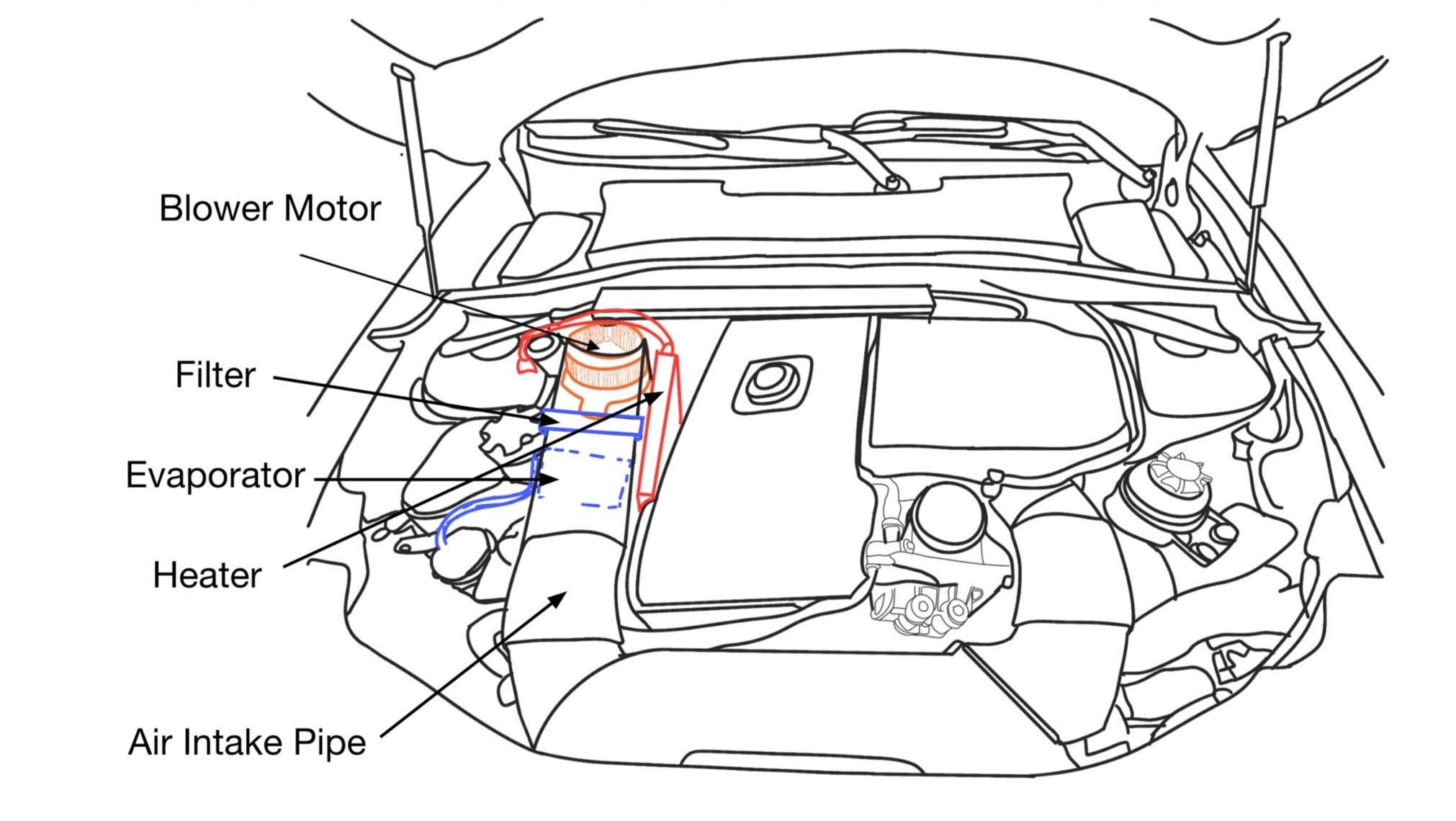 Blower Motor

Filter

Evaporator

Heater

Air Intake Pipe