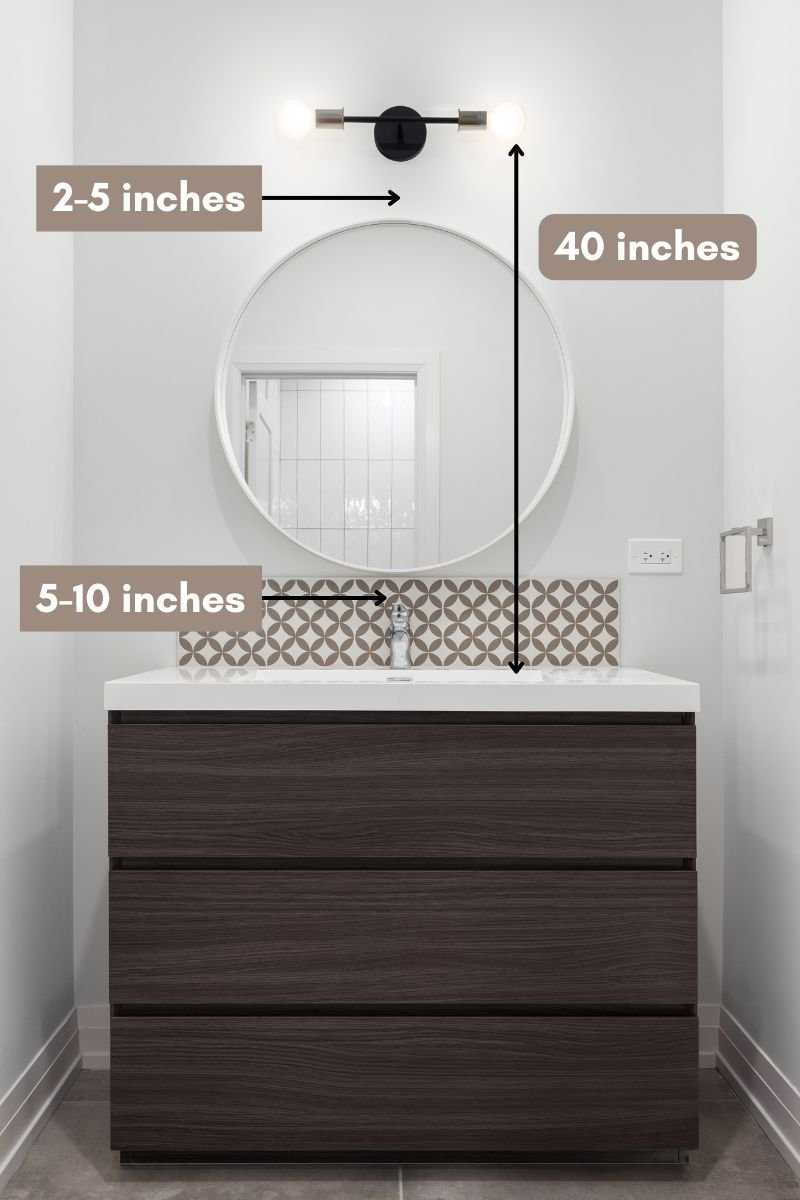 2-5 inches

40 inches

5-10 inches