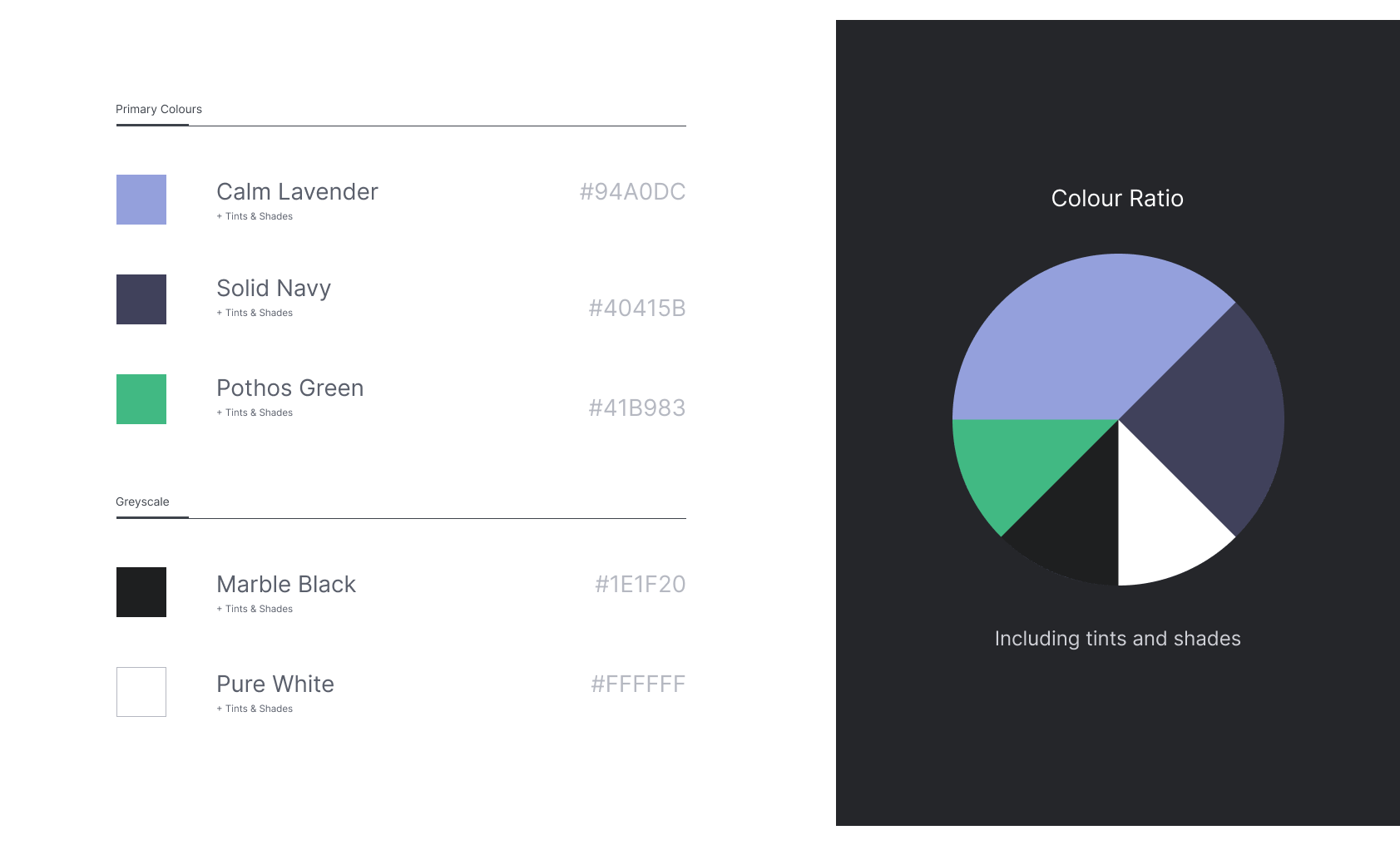 Primary Colours

Calm Lavender
+ Tints & Shades
#94A0DC

Solid Navy
+ Tints & Shades
#40415B

Pothos Green
+ Tints & Shades
#41B983

Greyscale

Marble Black
+ Tints & Shades
#1E1F20

Pure White
+ Tints & Shades
#FFFFFF

Colour Ratio

Including tints and shades