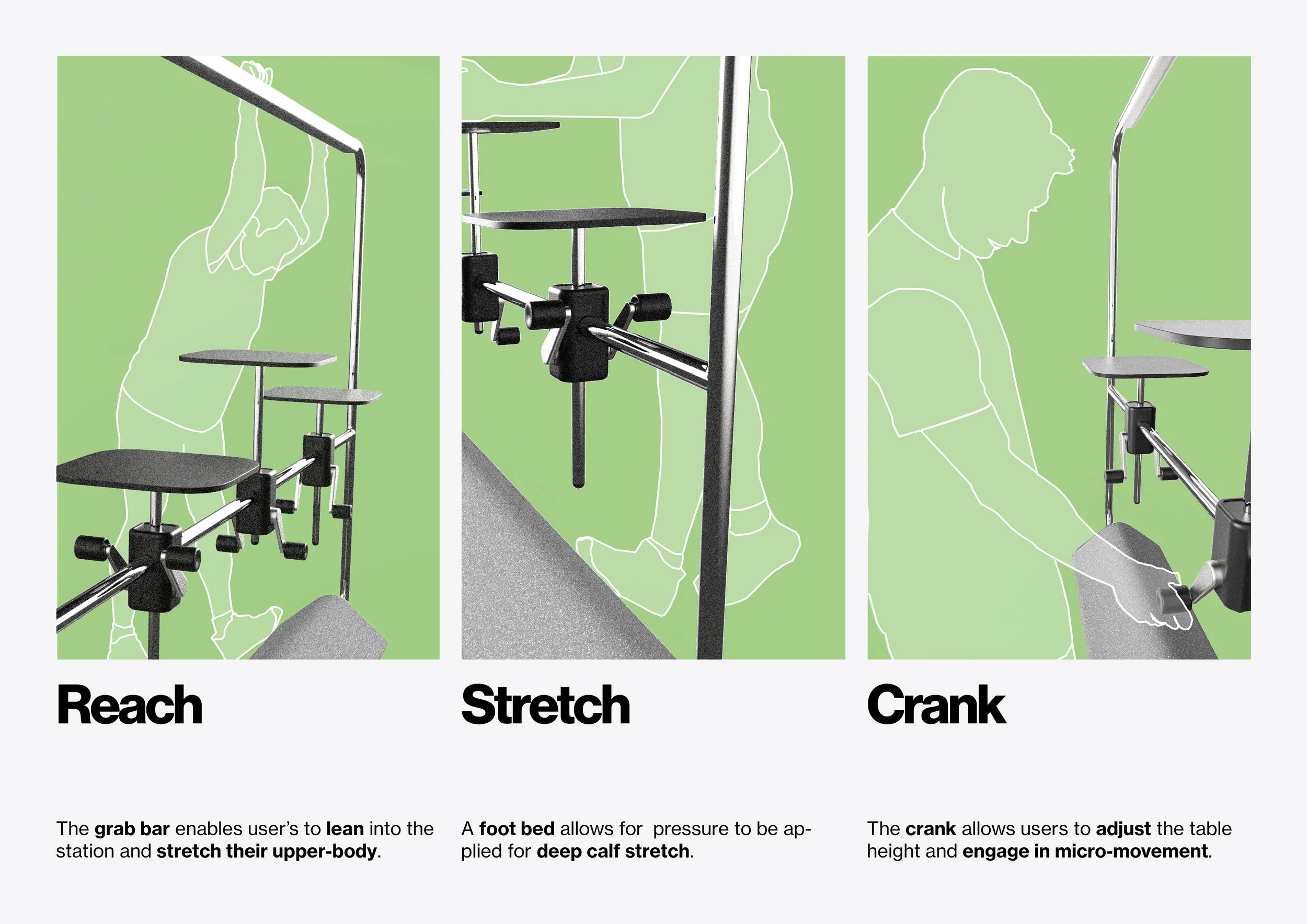 Reach

The grab bar enables user's to lean into the station and stretch their upper-body.

Stretch

A foot bed allows for pressure to be applied for deep calf stretch.

Crank

The crank allows users to adjust the table height and engage in micro-movement.