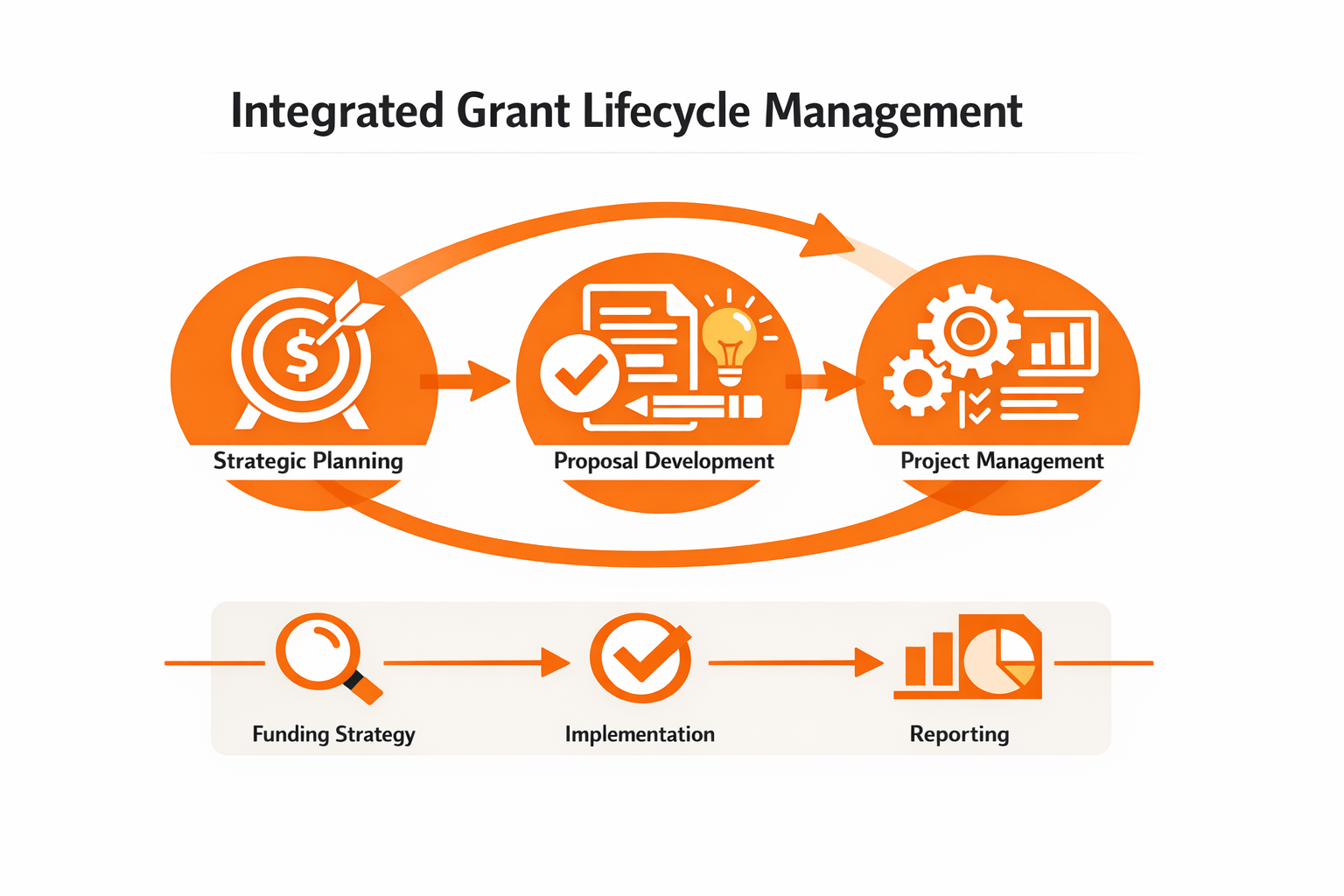 Integrated Grant Lifecycle Management

$

Strategic Planning

Proposal Development

Project Management

Funding Strategy

Implementation

Reporting