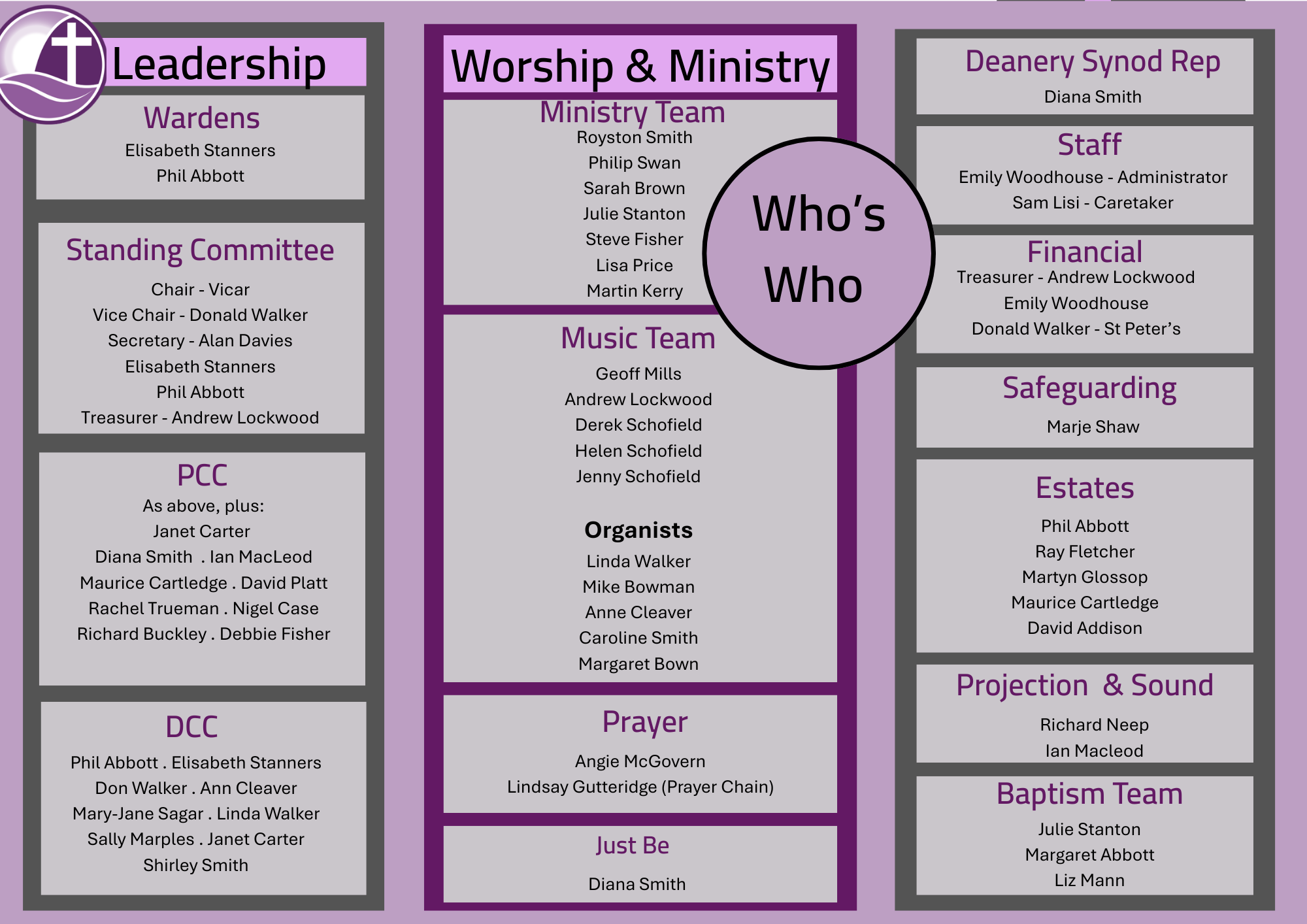 Leadership

Wardens

Elisabeth Stanners
Phil Abbott

Standing Committee

Chair - Vicar
Vice Chair - Donald Walker
Secretary - Alan Davies
Elisabeth Stanners
Phil Abbott
Treasurer - Andrew Lockwood

PCC

As above, plus:
Janet Carter
Diana Smith . Ian MacLeod
Maurice Cartledge . David Platt
Rachel Trueman . Nigel Case
Richard Buckley . Debbie Fisher

DCC

Phil Abbott . Elisabeth Stanners
Don Walker . Ann Cleaver
Mary-Jane Sagar . Linda Walker
Sally Marples . Janet Carter
Shirley Smith

Worship & Ministry

Ministry Team

Royston Smith
Philip Swan
Sarah Brown
Julie Stanton
Steve Fisher
Lisa Price
Martin Kerry

Who's Who

Music Team

Geoff Mills
Andrew Lockwood
Derek Schofield
Helen Schofield
Jenny Schofield

Organists

Linda Walker
Mike Bowman
Anne Cleaver
Caroline Smith
Margaret Bown

Prayer

Angie McGovern
Lindsay Gutteridge (Prayer Chain)

Just Be

Diana Smith

Deanery Synod Rep

Diana Smith

Staff

Emily Woodhouse - Administrator
Sam Lisi - Caretaker

Financial

Treasurer - Andrew Lockwood
Emily Woodhouse
Donald Walker - St Peter's

Safeguarding

Marje Shaw

Estates

Phil Abbott
Ray Fletcher
Martyn Glossop
Maurice Cartledge
David Addison

Projection & Sound

Richard Neep
Ian Macleod

Baptism Team

Julie Stanton
Margaret Abbott
Liz Mann