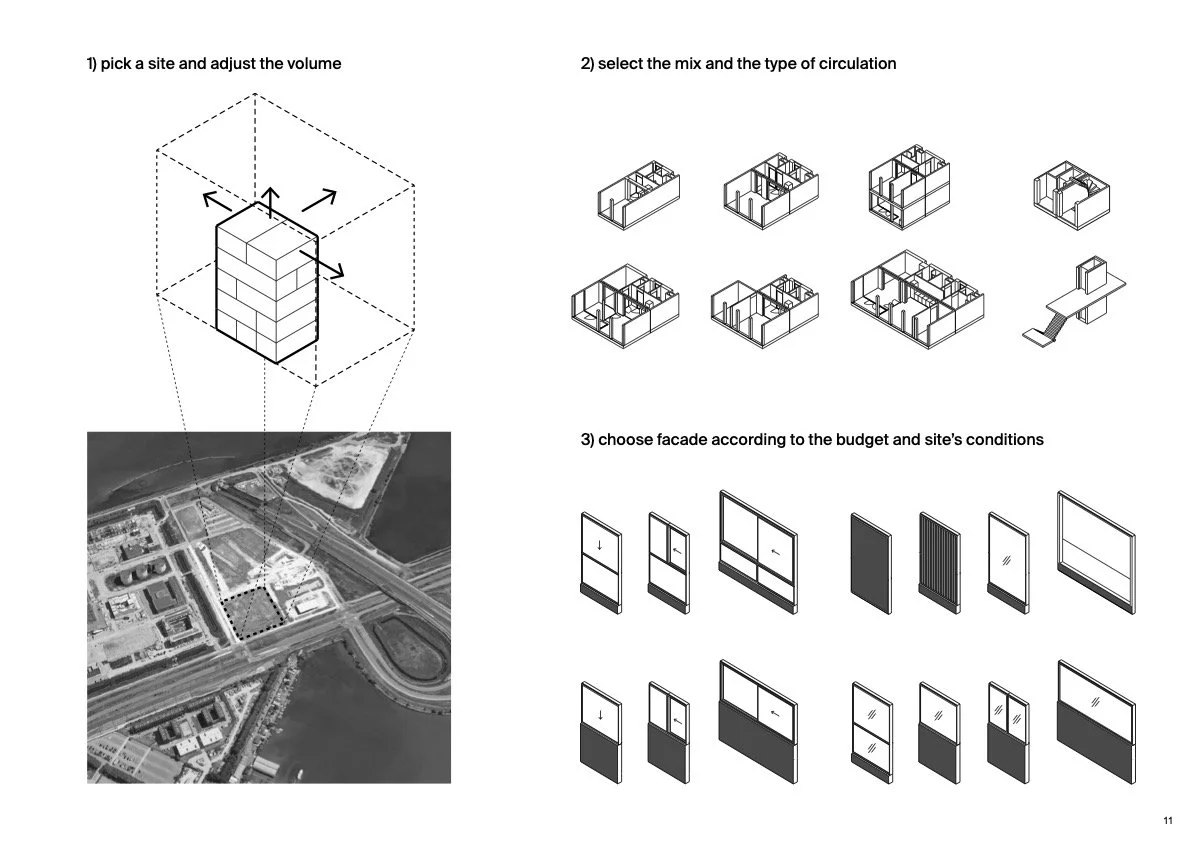 1) pick a site and adjust the volume

2) select the mix and the type of circulation

3) choose facade according to the budget and site's conditions

11