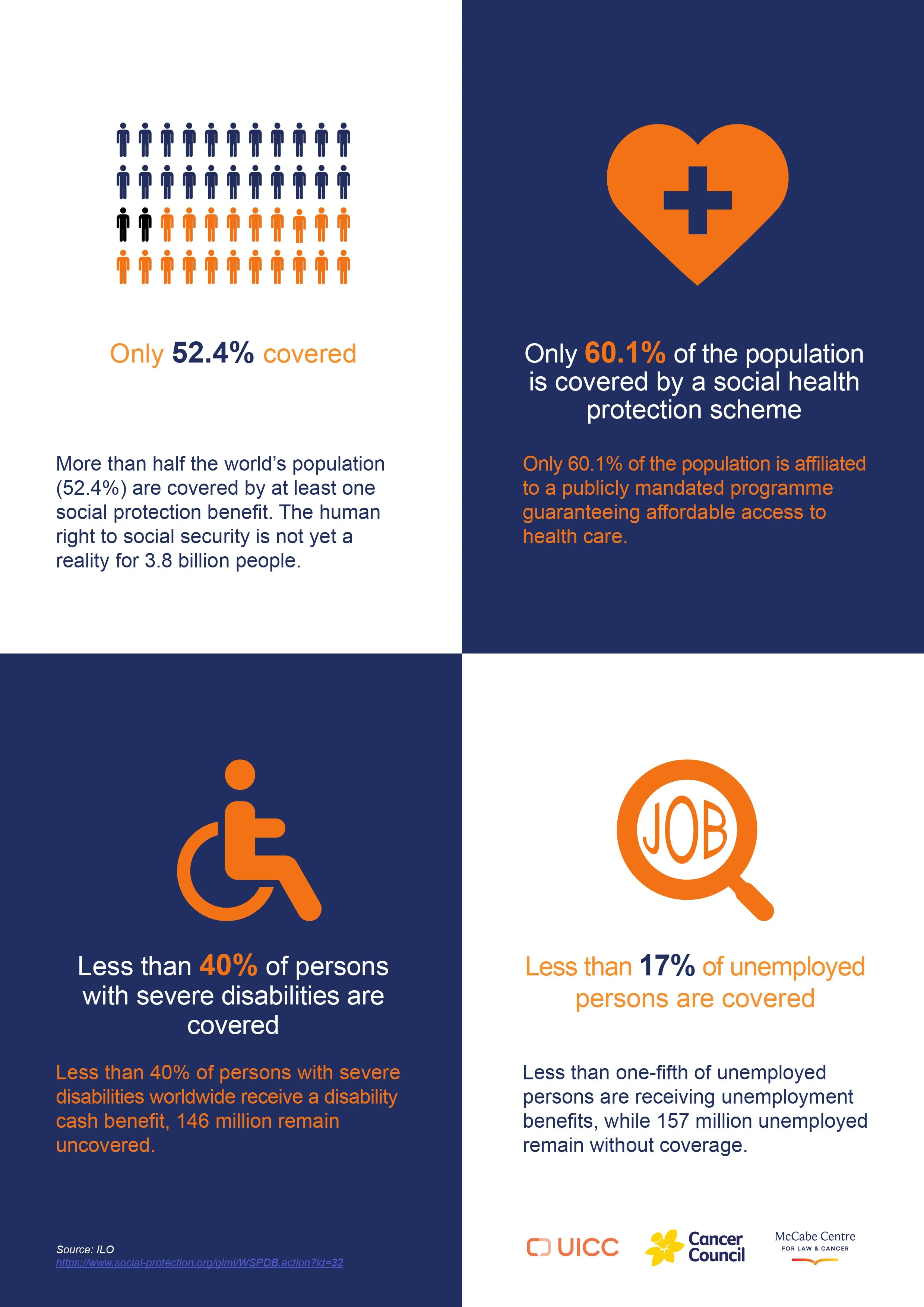 Only 52.4% covered

More than half the world's population (52.4%) are covered by at least one social protection benefit. The human right to social security is not yet a reality for 3.8 billion people.

Only 60.1% of the population is covered by a social health protection scheme

Only 60.1% of the population is affiliated to a publicly mandated programme guaranteeing affordable access to health care.

Less than 40% of persons with severe disabilities are covered

Less than 40% of persons with severe disabilities worldwide receive a disability cash benefit, 146 million remain uncovered.

Source: ILO
https://www.social-protection.org/gimi/WSPDB.action?id=32

JOB

Less than 17% of unemployed persons are covered

Less than one-fifth of unemployed persons are receiving unemployment benefits, while 157 million unemployed remain without coverage.

UICC Cancer Council McCabe Centre FOR LAW & CANCER