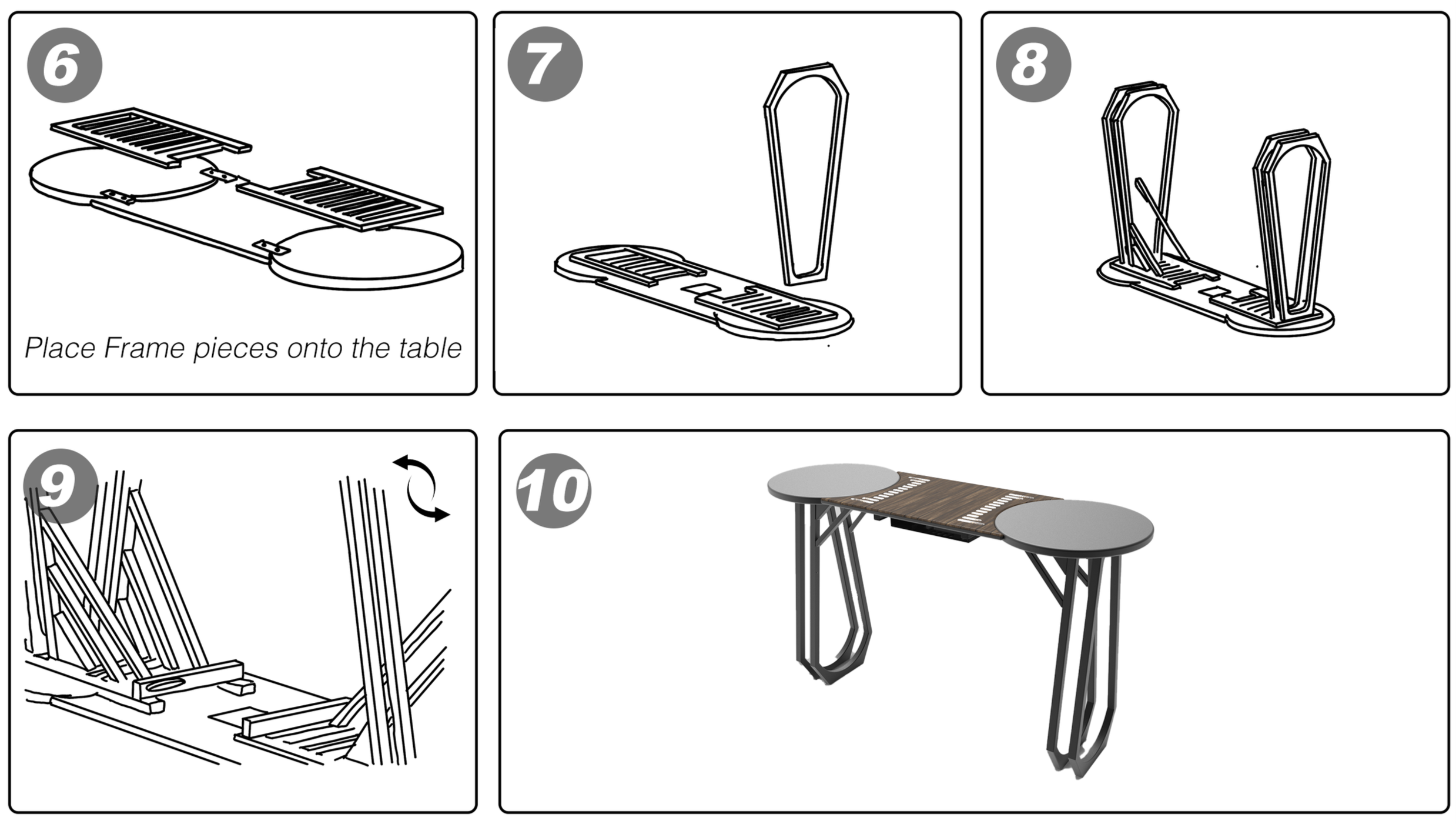 6

Place Frame pieces onto the table

7

8

9

10