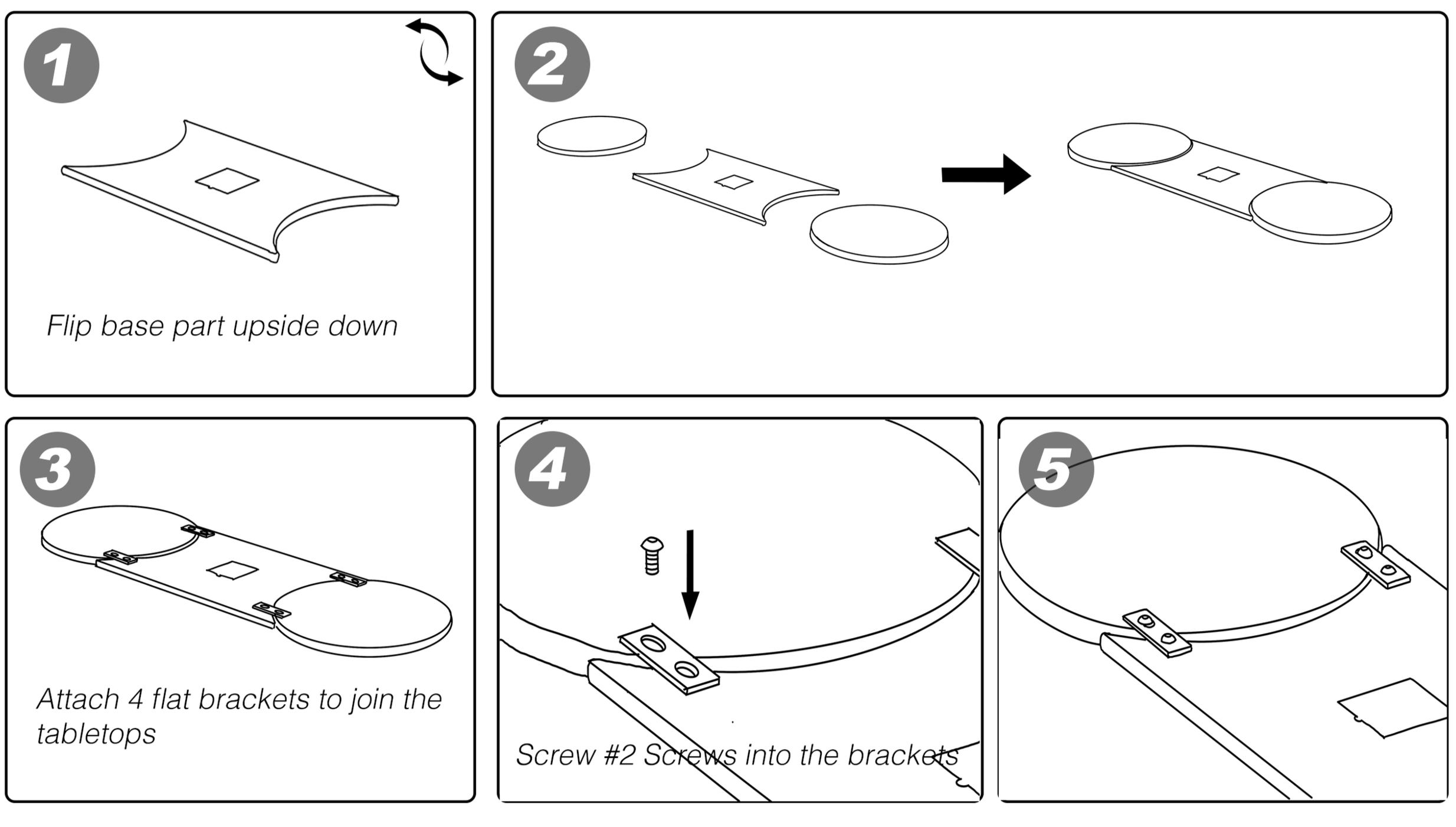 1

Flip base part upside down

2

3

Attach 4 flat brackets to join the tabletops

4

Screw #2 Screws into the brackets

5