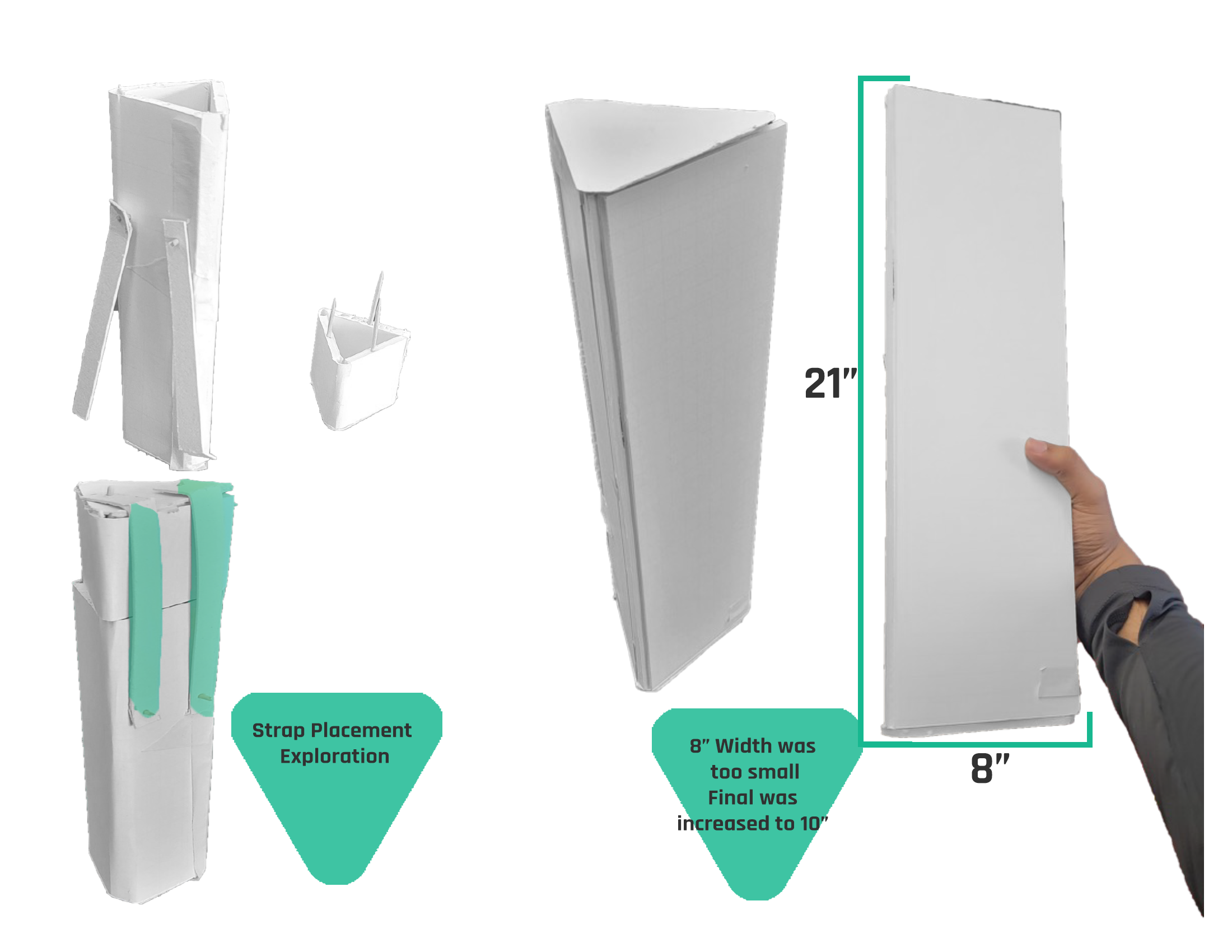 Strap Placement Exploration

21"

8" Width was too small Final was increased to 10"

8"