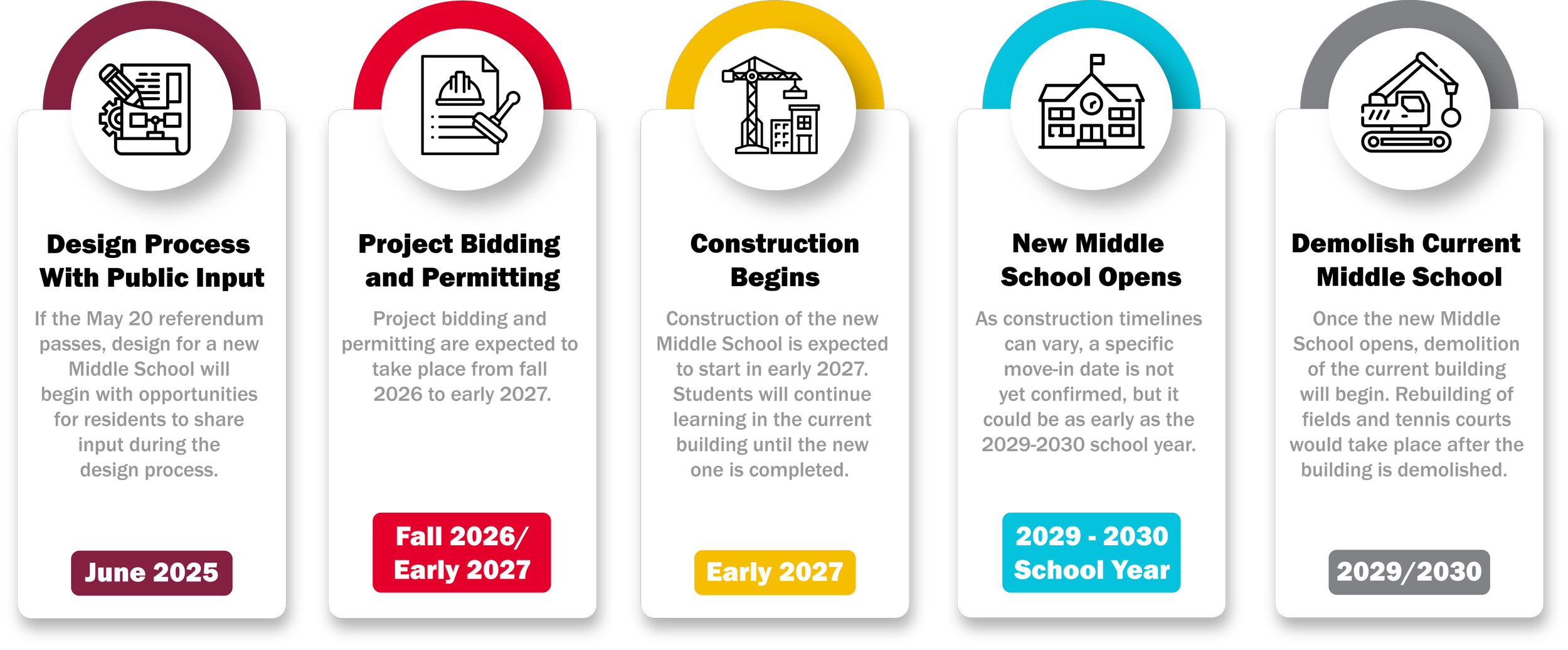 Design Process With Public Input

If the May 20 referendum passes, design for a new Middle School will begin with opportunities for residents to share input during the design process.

June 2025

Project Bidding and Permitting

Project bidding and permitting are expected to take place from fall 2026 to early 2027.

Fall 2026/ Early 2027

Construction Begins

Construction of the new Middle School is expected to start in early 2027. Students will continue learning in the current building until the new one is completed.

Early 2027

New Middle School Opens

As construction timelines can vary, a specific move-in date is not yet confirmed, but it could be as early as the 2029-2030 school year.

2029 - 2030 School Year

Demolish Current Middle School

Once the new Middle School opens, demolition of the current building will begin. Rebuilding of fields and tennis courts would take place after the building is demolished.

2029/2030