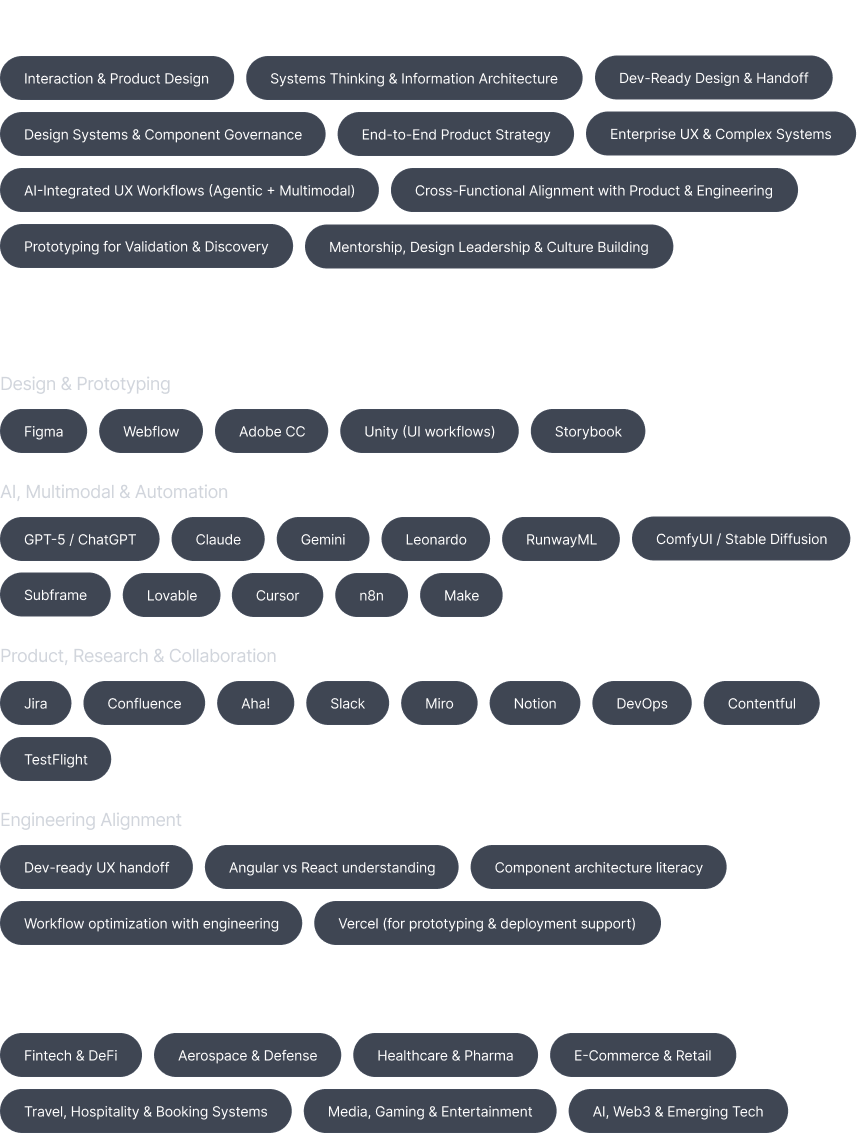 Interaction & Product Design

Systems Thinking & Information Architecture

Dev-Ready Design & Handoff

Design Systems & Component Governance

End-to-End Product Strategy

Enterprise UX & Complex Systems

AI-Integrated UX Workflows (Agentic + Multimodal)

Cross-Functional Alignment with Product & Engineering

Prototyping for Validation & Discovery

Mentorship, Design Leadership & Culture Building

Design & Prototyping

Figma

Webflow

Adobe CC

Unity (UI workflows)

Storybook

AI, Multimodal & Automation

GPT-5 / ChatGPT

Claude

Gemini

Leonardo

RunwayML

ComfyUI / Stable Diffusion

Subframe

Lovable

Cursor

n8n

Make

Product, Research & Collaboration

Jira

Confluence

Aha!

Slack

Miro

Notion

DevOps

Contentful

TestFlight

Engineering Alignment

Dev-ready UX handoff

Angular vs React understanding

Component architecture literacy

Workflow optimization with engineering

Vercel (for prototyping & deployment support)

Fintech & DeFi

Aerospace & Defense

Healthcare & Pharma

E-Commerce & Retail

Travel, Hospitality & Booking Systems

Media, Gaming & Entertainment

AI, Web3 & Emerging Tech