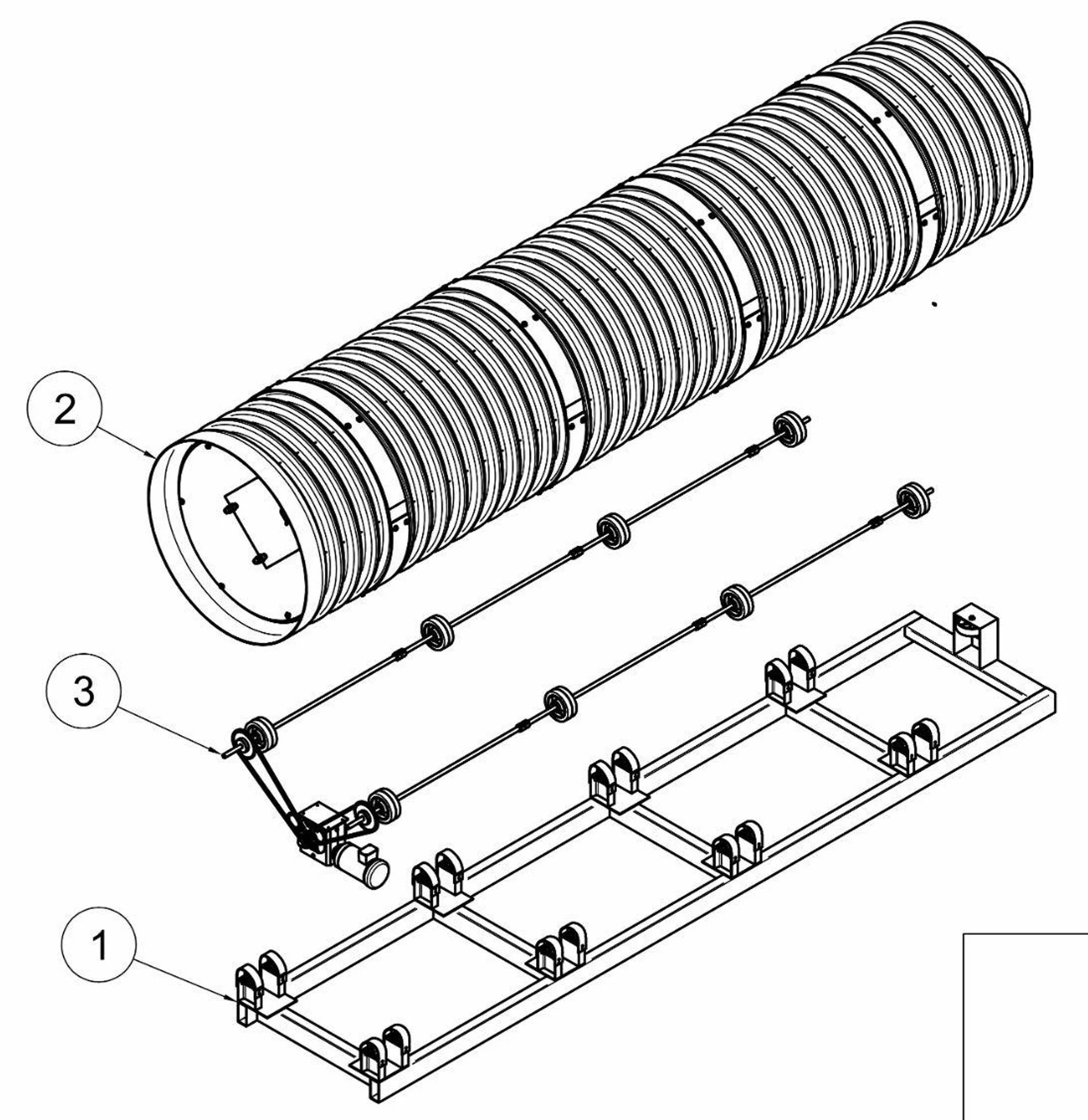 2

3

1