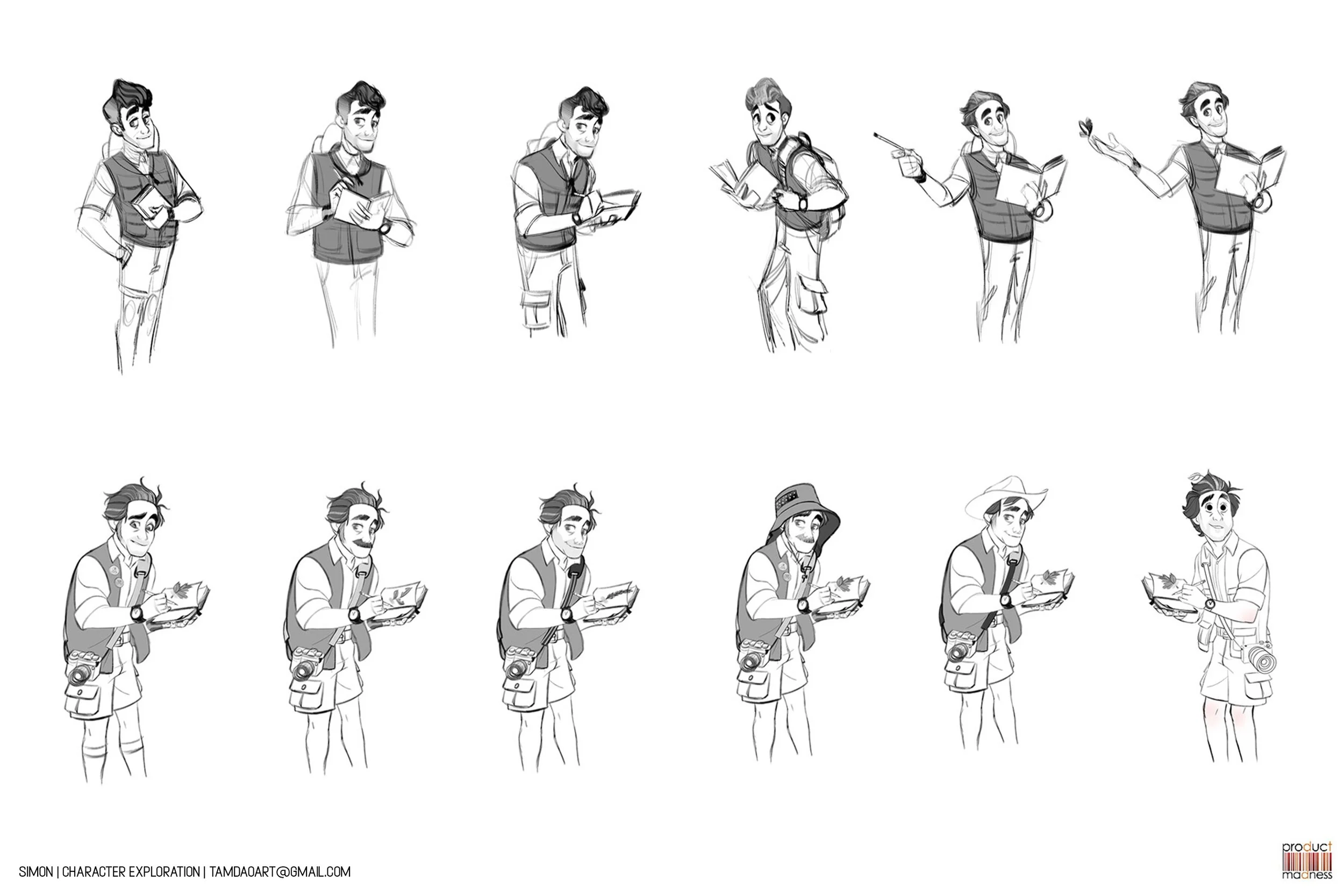 SIMON | CHARACTER EXPLORATION | TAMDAOART@GMAIL.COM

product madness