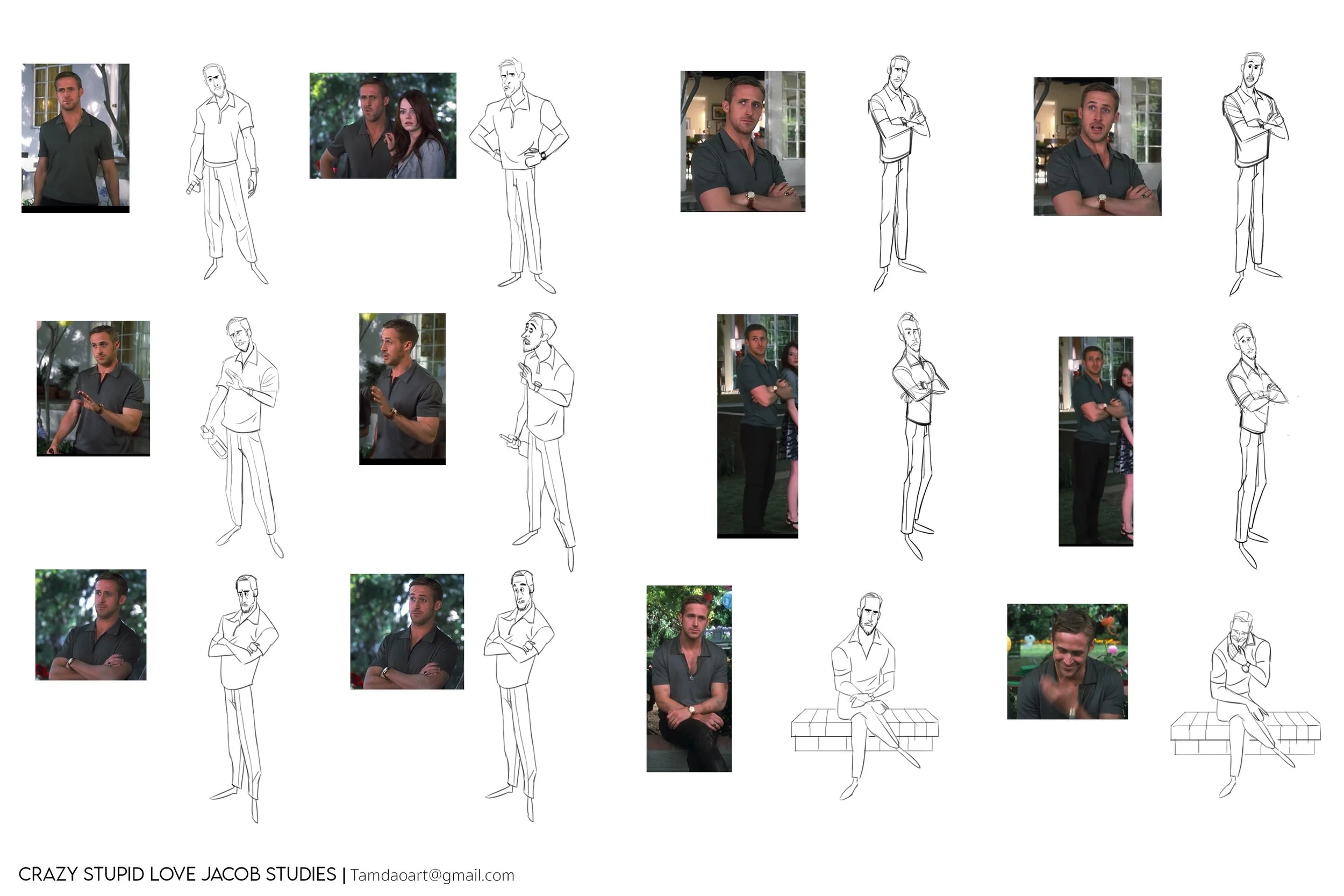 CRAZY STUPID LOVE JACOB STUDIES | Tamdaoart@gmail.com