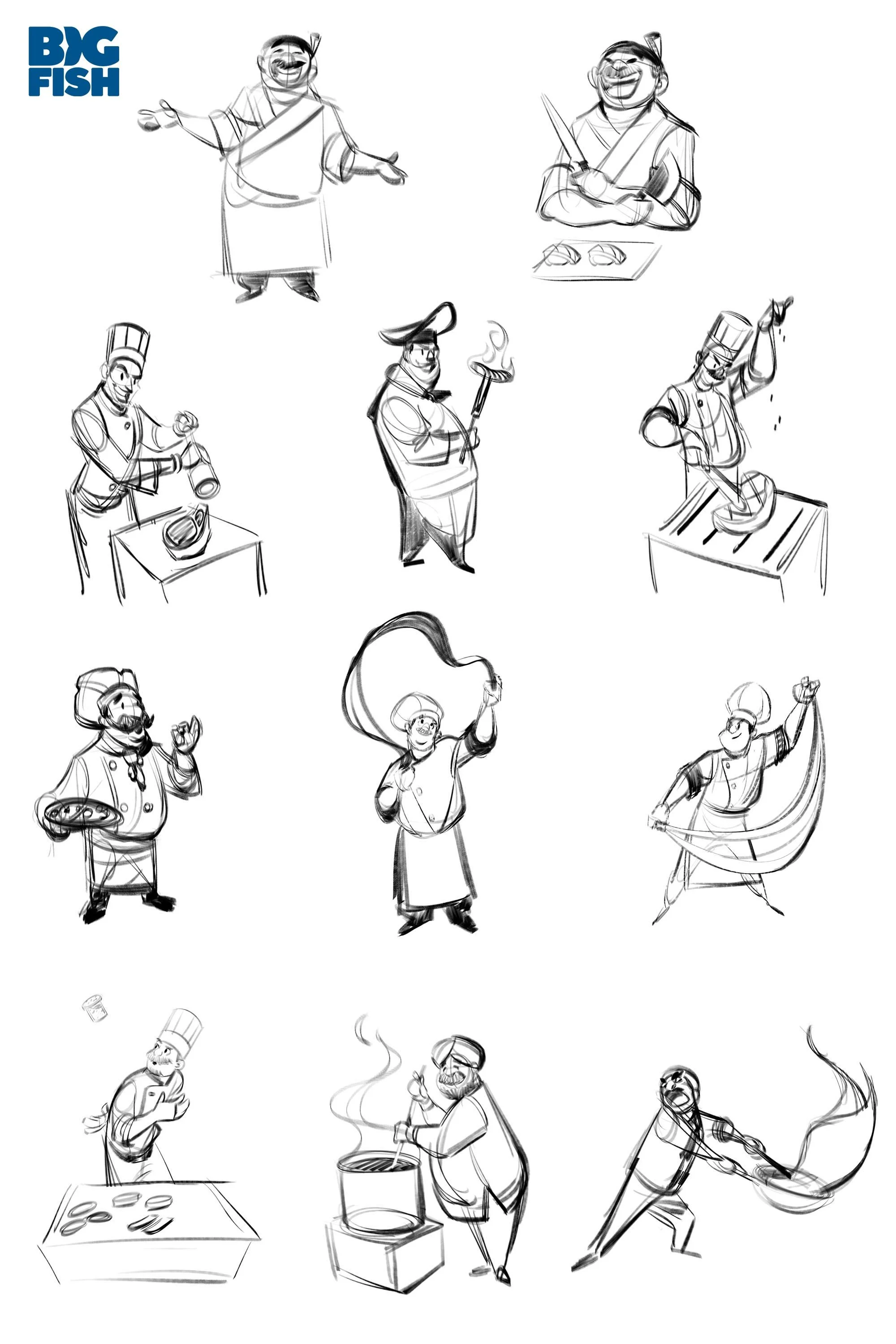 BIG
FISH