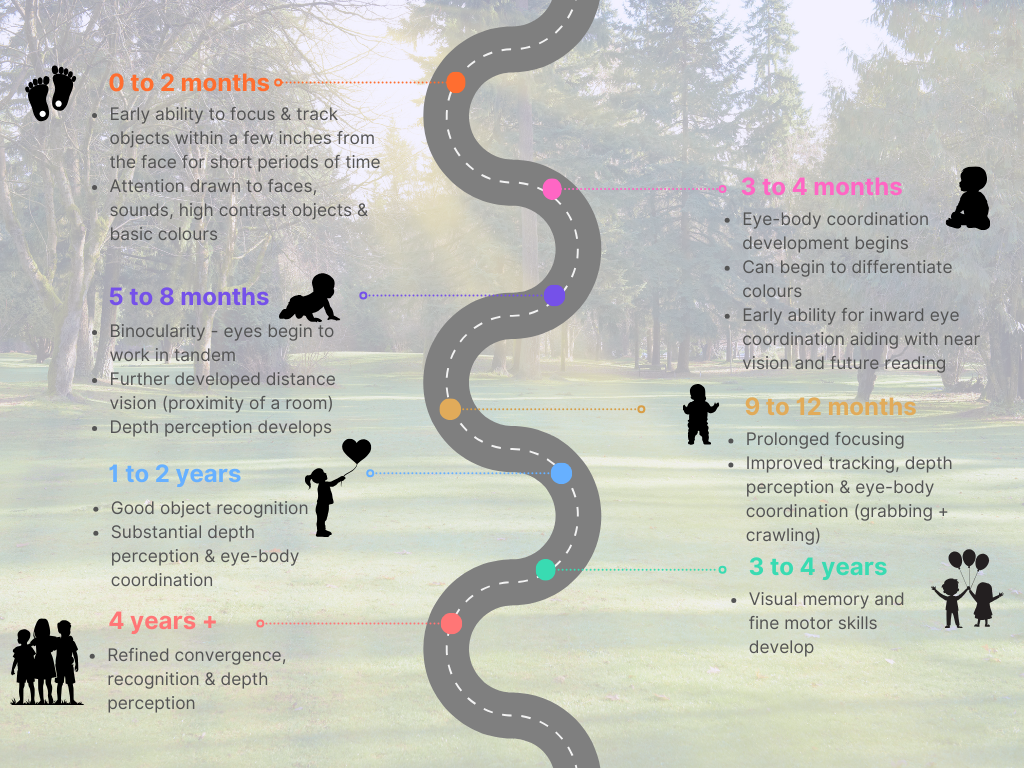 0 to 2 months

- Early ability to focus & track objects within a few inches from the face for short periods of time
- Attention drawn to faces, sounds, high contrast objects & basic colours

3 to 4 months

- Eye-body coordination development begins
- Can begin to differentiate colours
- Early ability for inward eye coordination aiding with near vision and future reading

5 to 8 months

- Binocularity - eyes begin to work in tandem
- Further developed distance vision (proximity of a room)
- Depth perception develops

9 to 12 months

- Prolonged focusing
- Improved tracking, depth perception & eye-body coordination (grabbing + crawling)

1 to 2 years

- Good object recognition
- Substantial depth perception & eye-body coordination

3 to 4 years

- Visual memory and fine motor skills develop

4 years +

- Refined convergence, recognition & depth perception