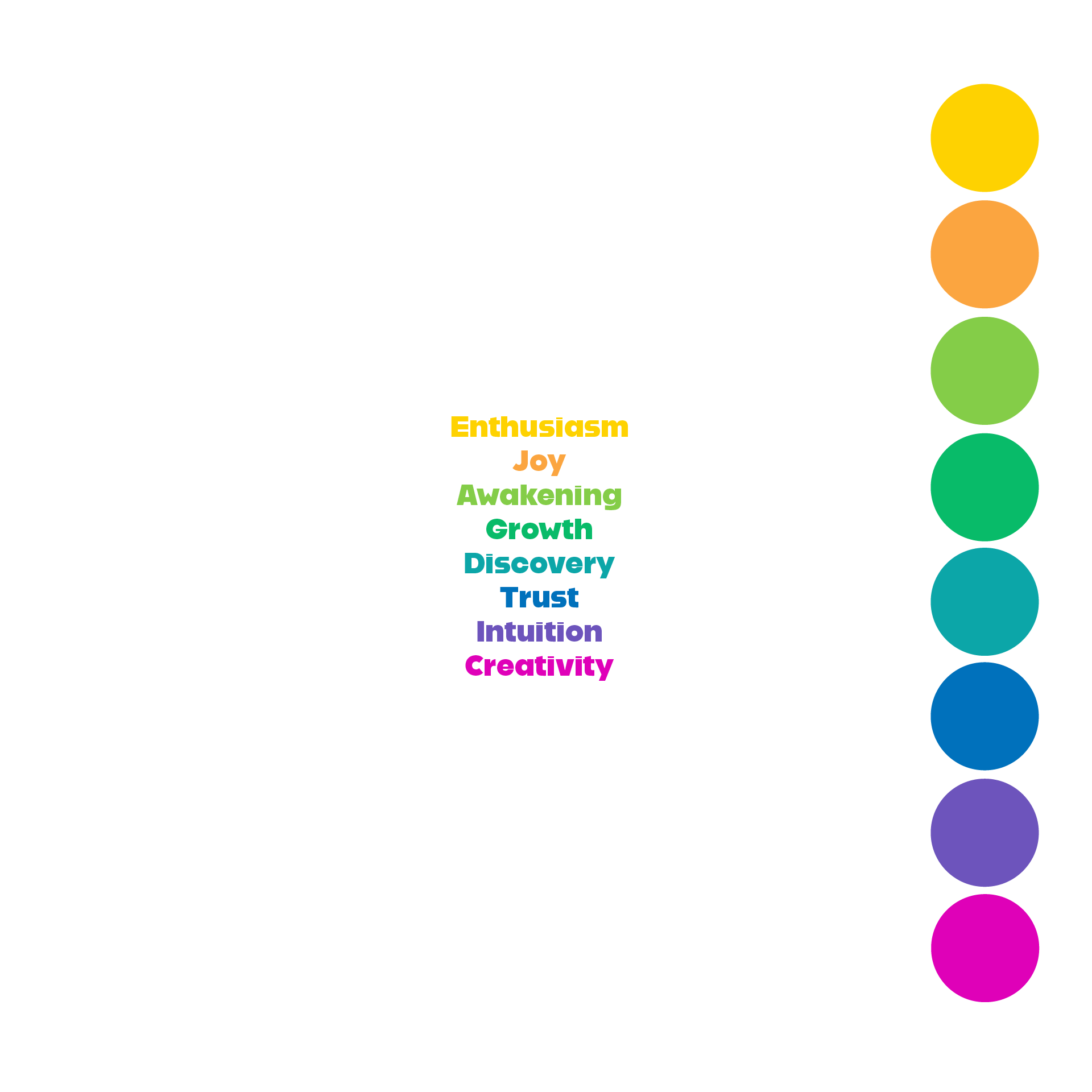 Enthusiasm
Joy
Awakening
Growth
Discovery
Trust
Intuition
Creativity