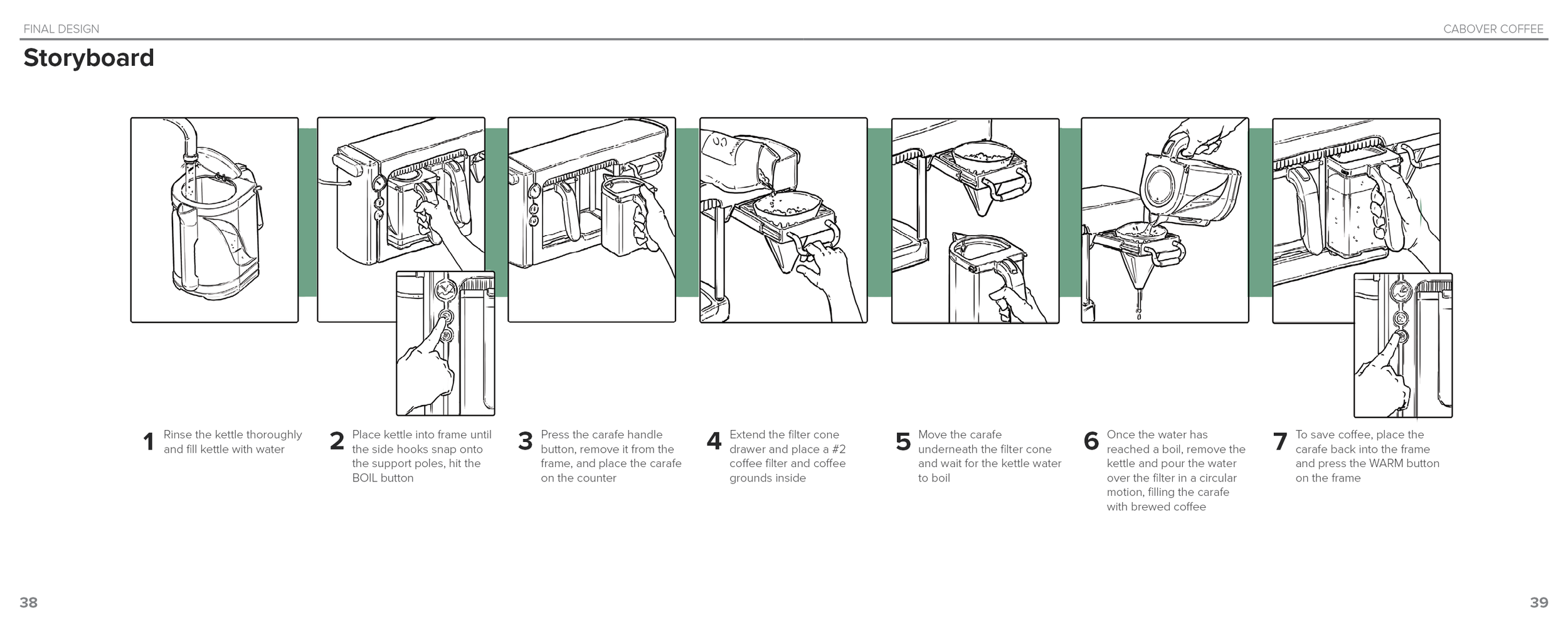 FINAL DESIGN

CABOVER COFFEE

Storyboard

1 Rinse the kettle thoroughly and fill kettle with water

2 Place kettle into frame until the side hooks snap onto the support poles, hit the BOIL button

3 Press the carafe handle button, remove it from the frame, and place the carafe on the counter

4 Extend the filter cone drawer and place a #2 coffee filter and coffee grounds inside

5 Move the carafe underneath the filter cone and wait for the kettle water to boil

6 Once the water has reached a boil, remove the kettle and pour the water over the filter in a circular motion, filling the carafe with brewed coffee

7 To save coffee, place the carafe back into the frame and press the WARM button on the frame

38

39