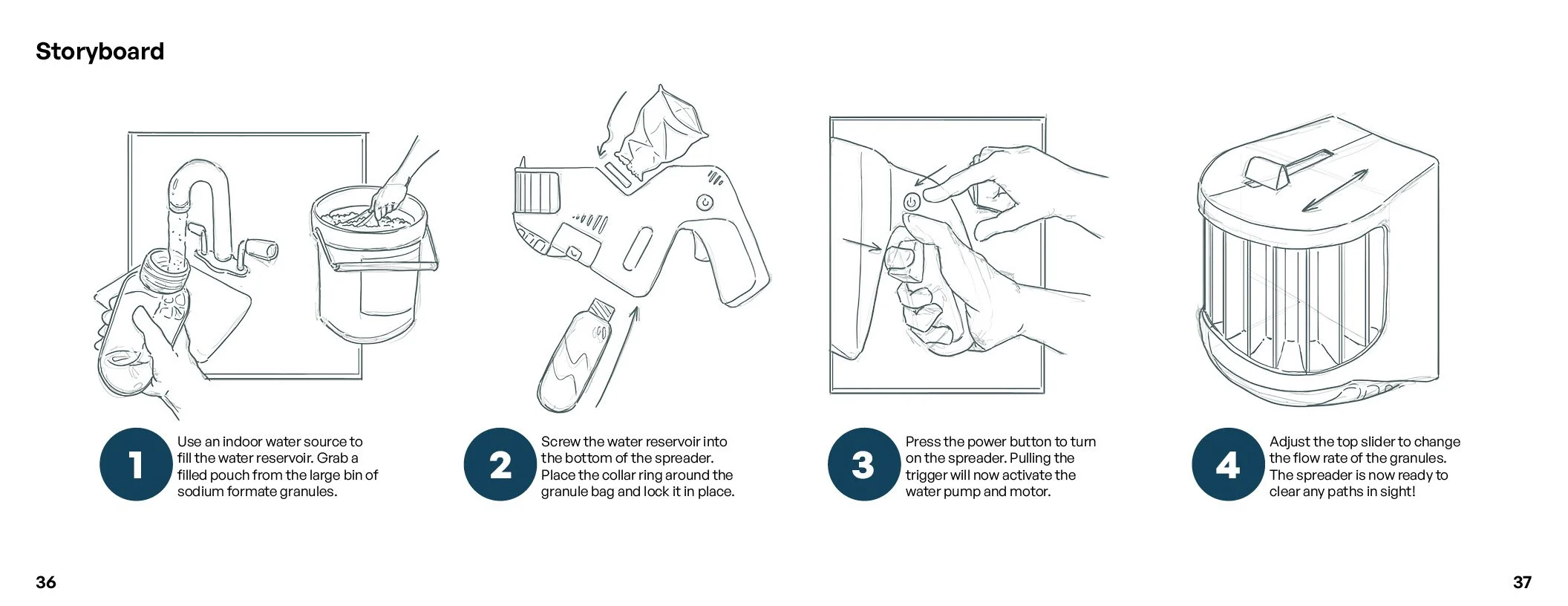 Storyboard

1 Use an indoor water source to fill the water reservoir. Grab a filled pouch from the large bin of sodium formate granules.

2 Screw the water reservoir into the bottom of the spreader. Place the collar ring around the granule bag and lock it in place.

3 Press the power button to turn on the spreader. Pulling the trigger will now activate the water pump and motor.

4 Adjust the top slider to change the flow rate of the granules. The spreader is now ready to clear any paths in sight!

36

37