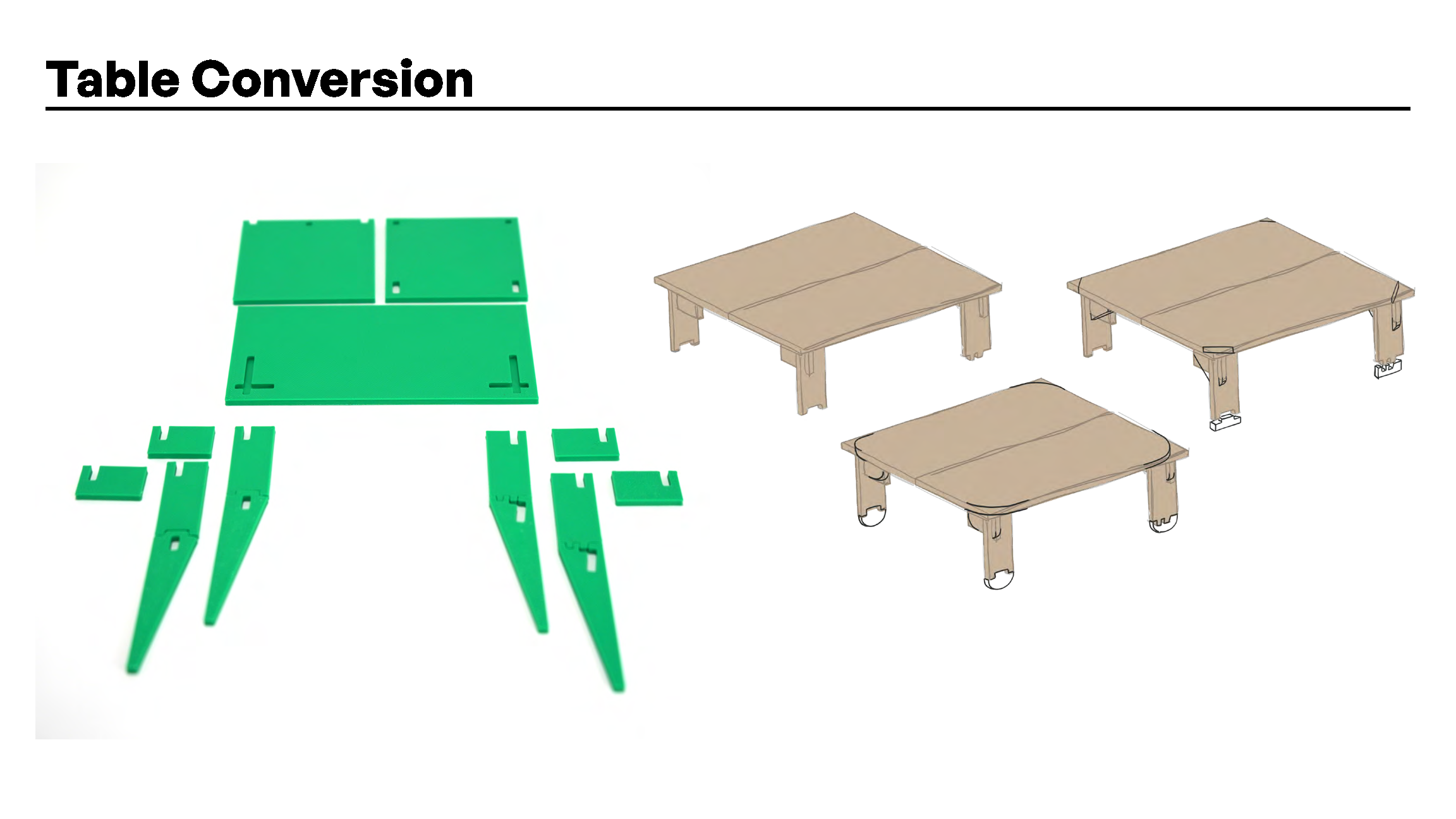 Table Conversion