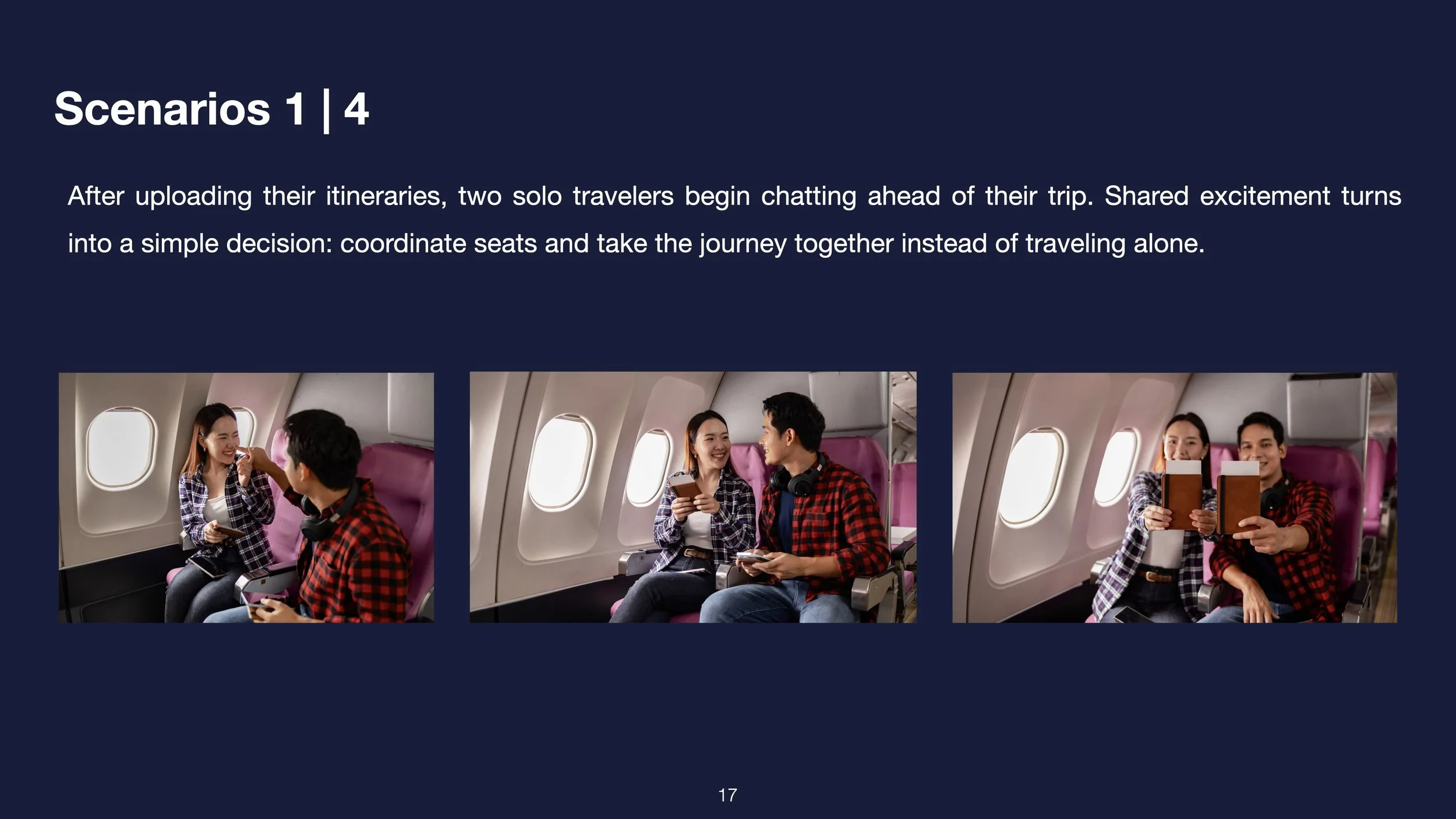 Scenarios 1 | 4

After uploading their itineraries, two solo travelers begin chatting ahead of their trip. Shared excitement turns into a simple decision: coordinate seats and take the journey together instead of traveling alone.

17