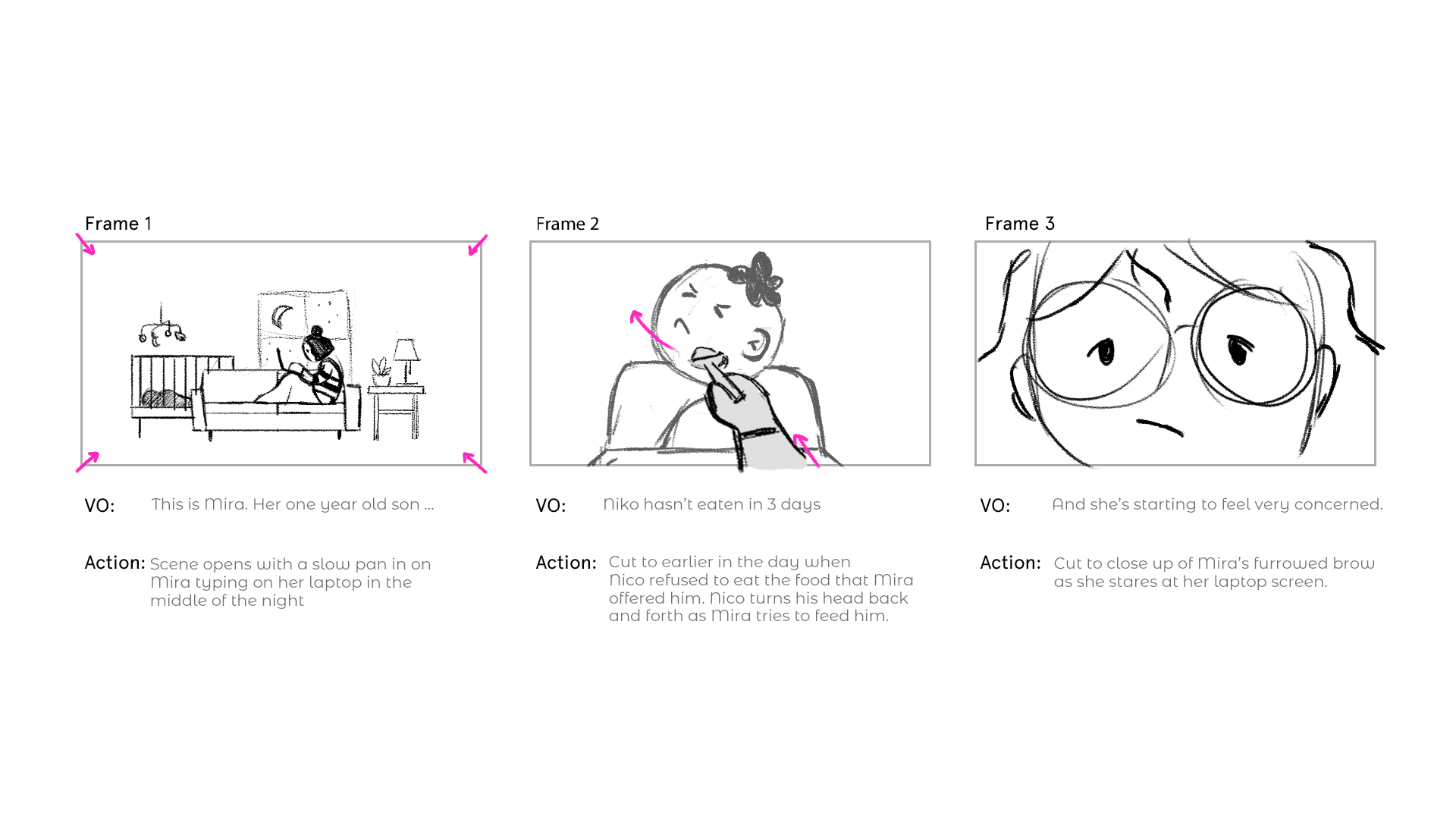 Frame 1

VO: This is Mira. Her one year old son ...

Action: Scene opens with a slow pan in on Mira typing on her laptop in the middle of the night

Frame 2

VO: Niko hasn't eaten in 3 days

Action: Cut to earlier in the day when Nico refused to eat the food that Mira offered him. Nico turns his head back and forth as Mira tries to feed him.

Frame 3

VO: And she's starting to feel very concerned.

Action: Cut to close up of Mira's furrowed brow as she stares at her laptop screen.