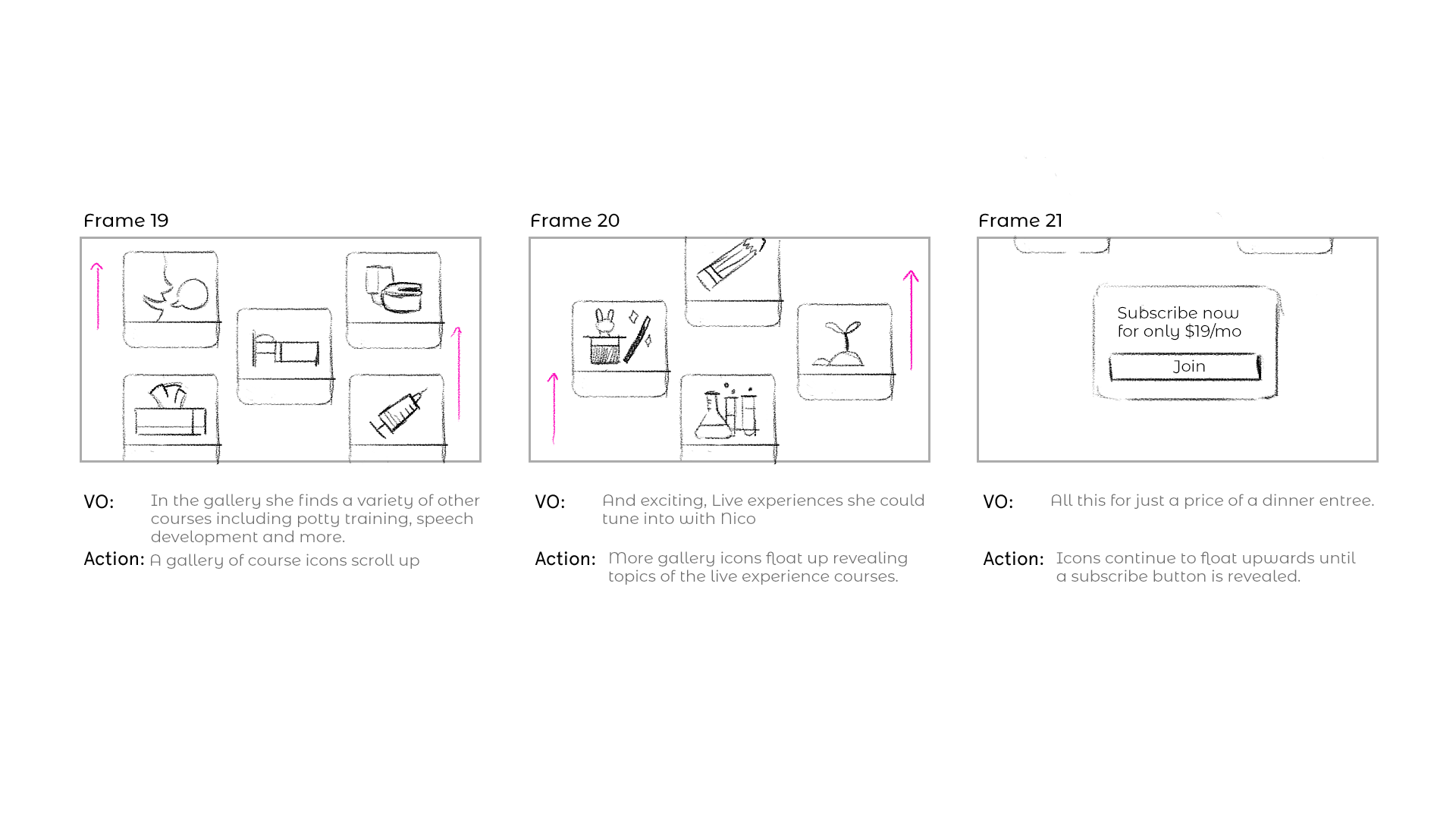 Frame 19

VO: In the gallery she finds a variety of other courses including potty training, speech development and more.

Action: A gallery of course icons scroll up

Frame 20

VO: And exciting, Live experiences she could tune into with Nico

Action: More gallery icons float up revealing topics of the live experience courses.

Frame 21

Subscribe now for only \$19/mo

Join

VO: All this for just a price of a dinner entree.

Action: Icons continue to float upwards until a subscribe button is revealed.