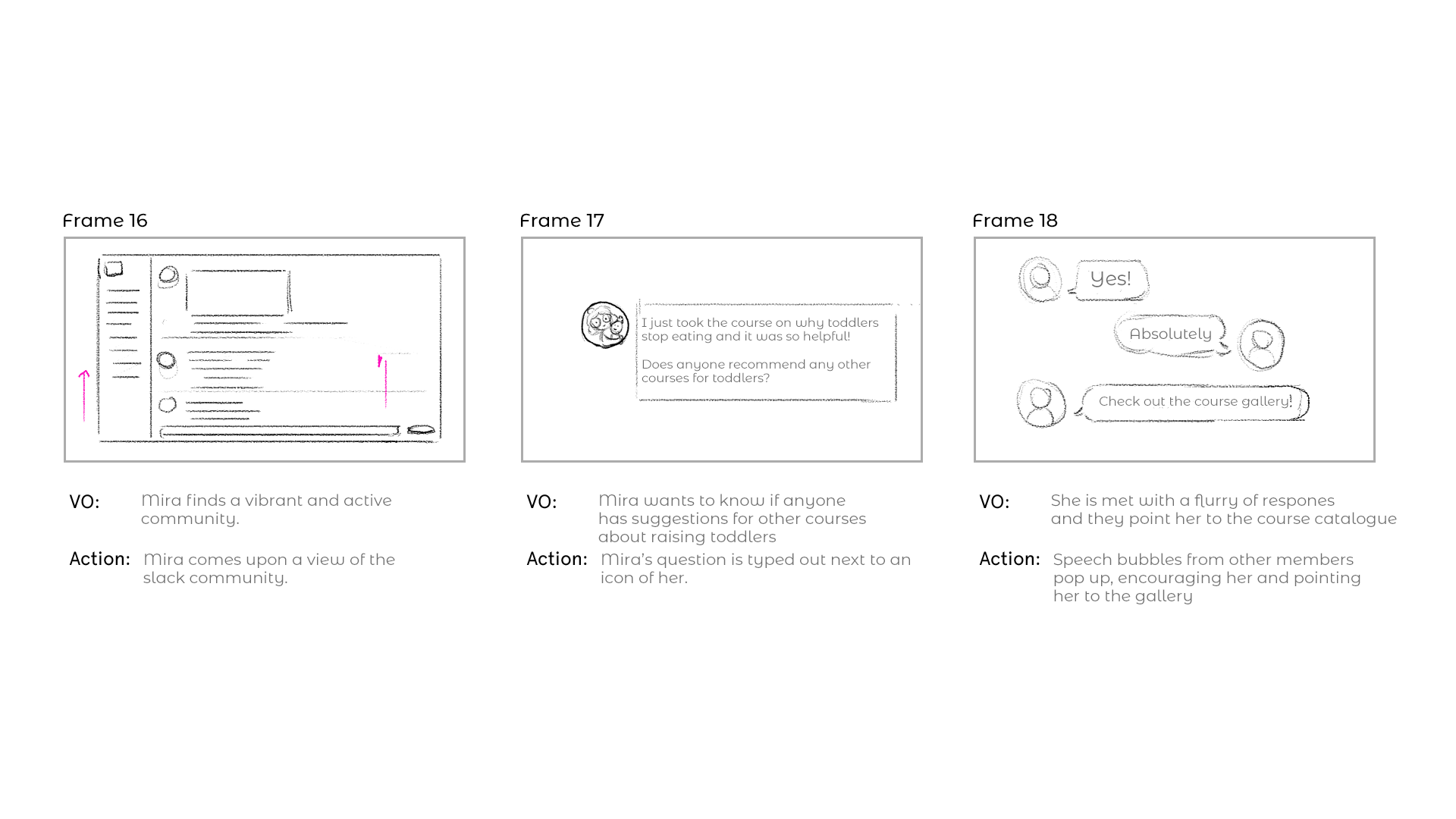 Frame 16

VO: Mira finds a vibrant and active community.

Action: Mira comes upon a view of the slack community.

Frame 17

I just took the course on why toddlers stop eating and it was so helpful!

Does anyone recommend any other courses for toddlers?

VO: Mira wants to know if anyone has suggestions for other courses about raising toddlers

Action: Mira's question is typed out next to an icon of her.

Frame 18

Yes!

Absolutely

Check out the course gallery!

VO: She is met with a flurry of respones and they point her to the course catalogue

Action: Speech bubbles from other members pop up, encouraging her and pointing her to the gallery