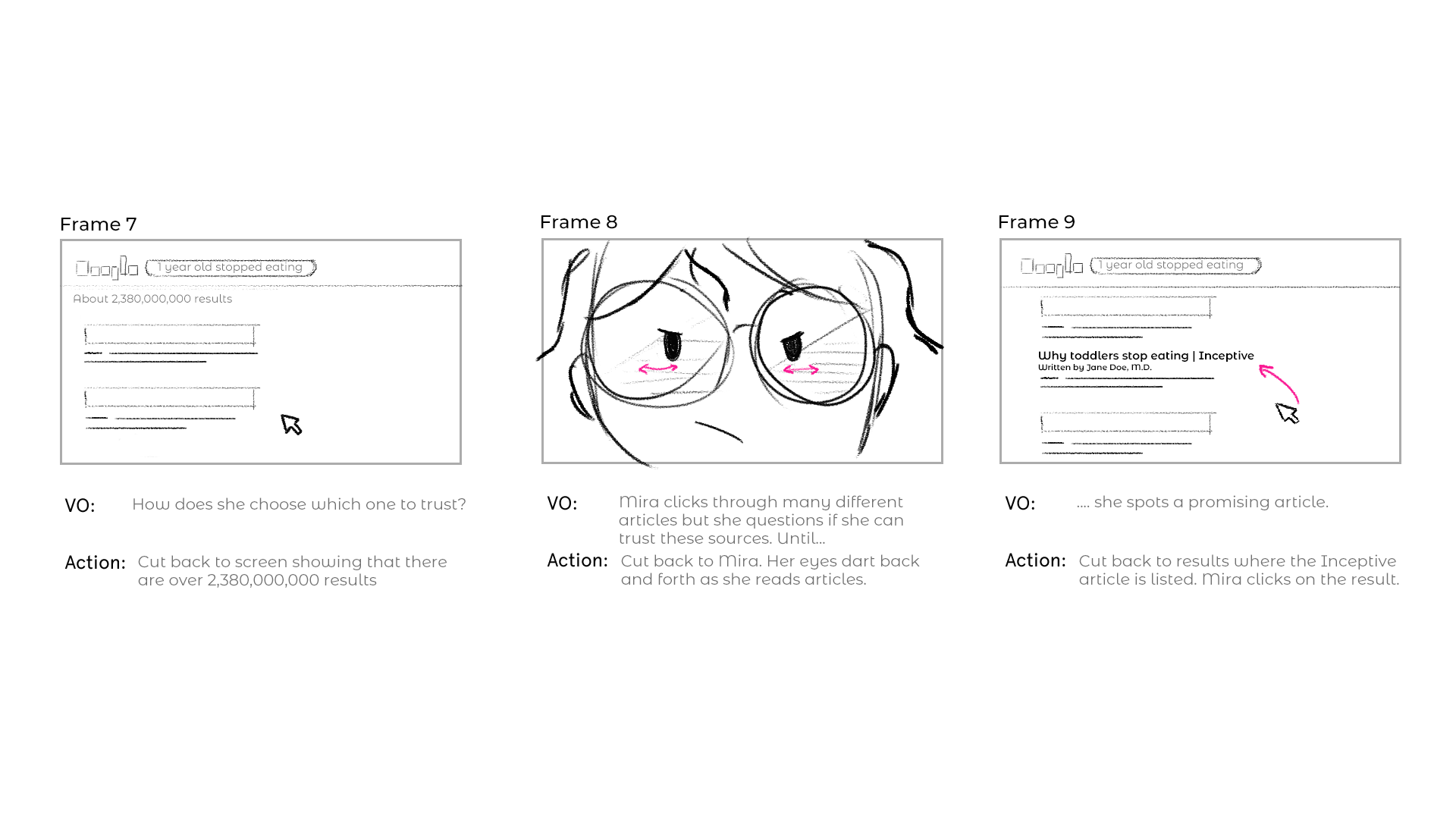 Frame 7

1 year old stopped eating

About 2,380,000,000 results

VO: How does she choose which one to trust?

Action: Cut back to screen showing that there are over 2,380,000,000 results

Frame 8

VO: Mira clicks through many different articles but she questions if she can trust these sources. Until...

Action: Cut back to Mira. Her eyes dart back and forth as she reads articles.

Frame 9

1 year old stopped eating

Why toddlers stop eating | Inceptive
Written by Jane Doe, M.D.

VO: .... she spots a promising article.

Action: Cut back to results where the Inceptive article is listed. Mira clicks on the result.