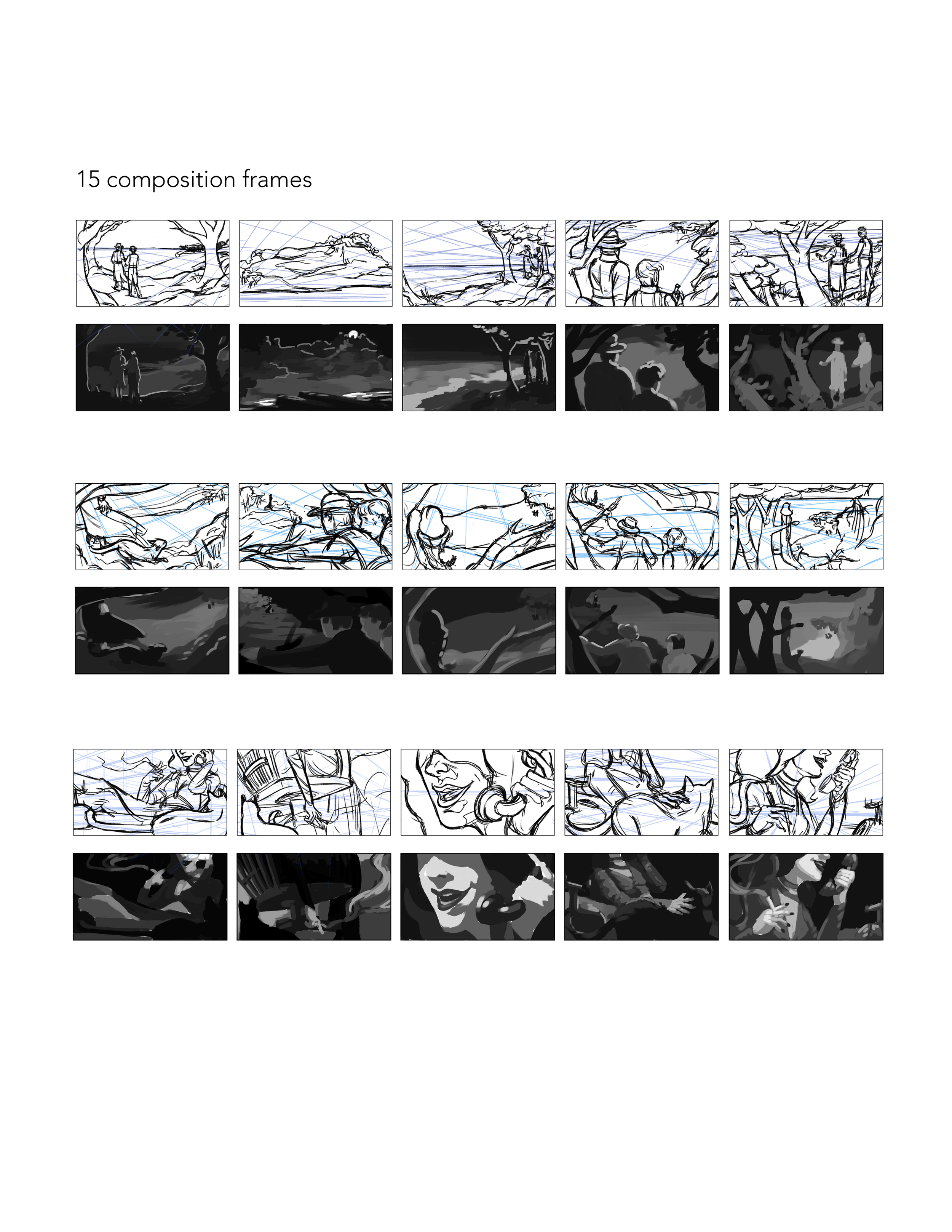 15 composition frames