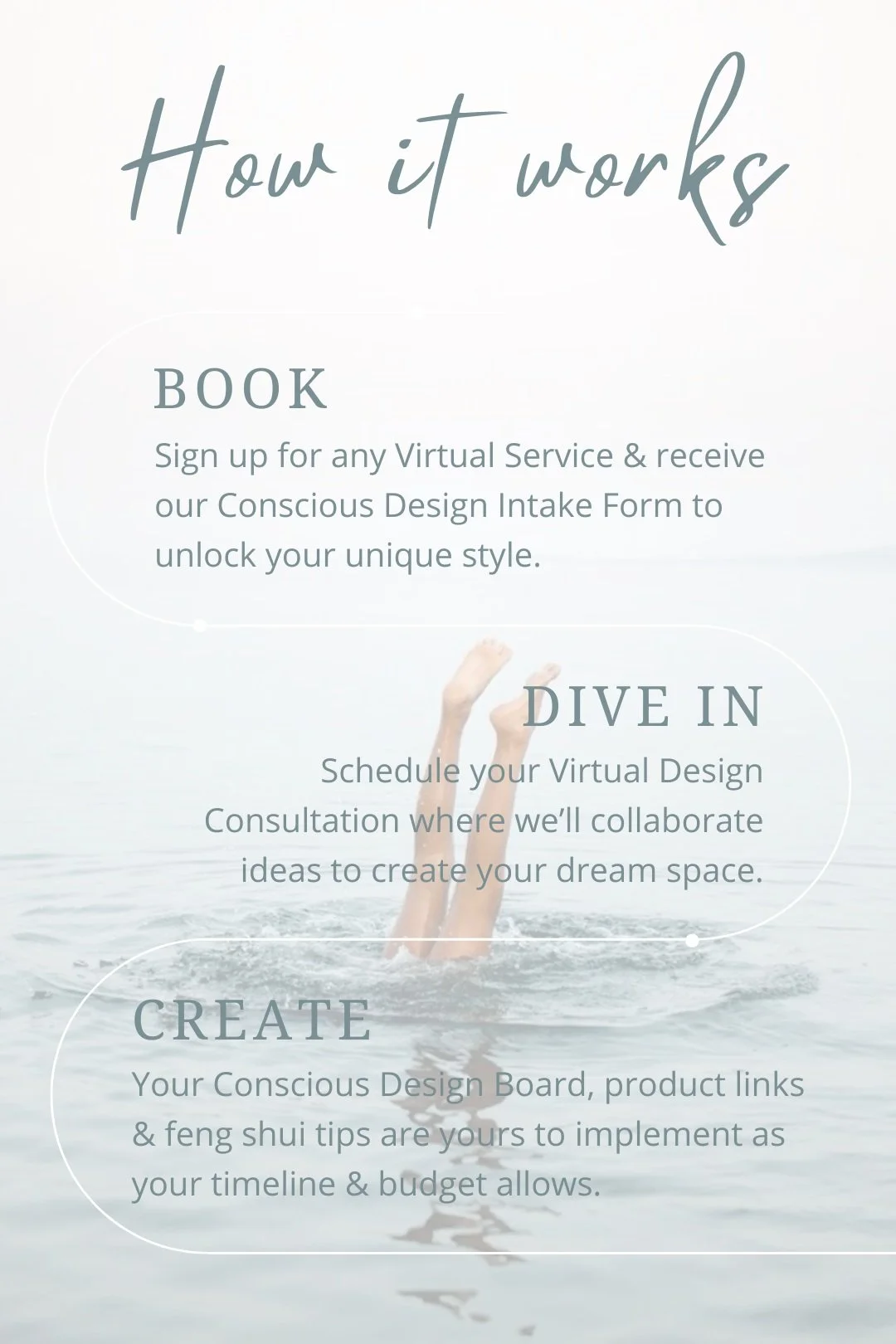 How it works

BOOK
Sign up for any Virtual Service & receive our Conscious Design Intake Form to unlock your unique style.

DIVE IN
Schedule your Virtual Design Consultation where we'll collaborate ideas to create your dream space.

CREATE
Your Conscious Design Board, product links & feng shui tips are yours to implement as your timeline & budget allows.