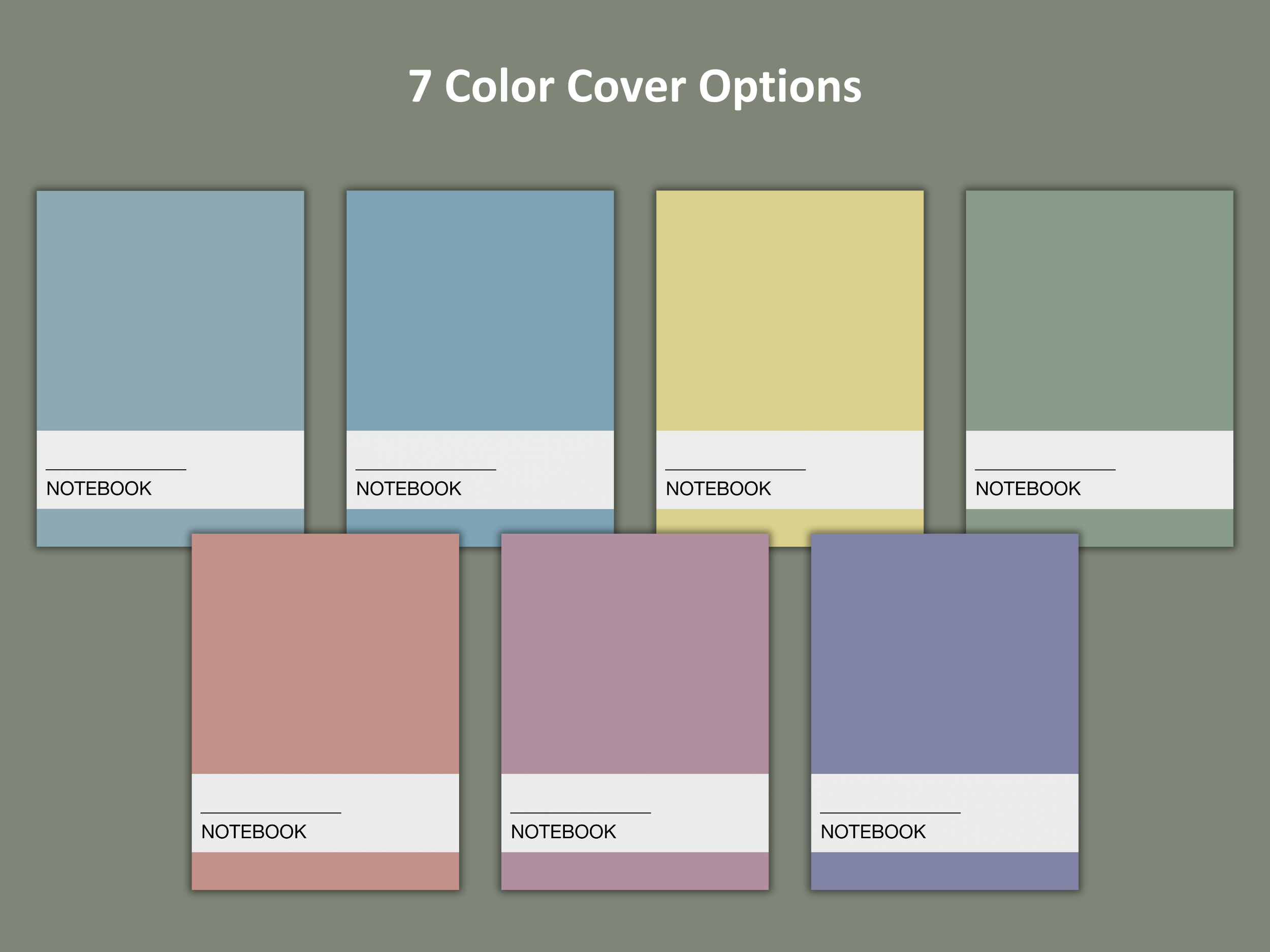 7 Color Cover Options

NOTEBOOK

NOTEBOOK

NOTEBOOK

NOTEBOOK

NOTEBOOK

NOTEBOOK

NOTEBOOK