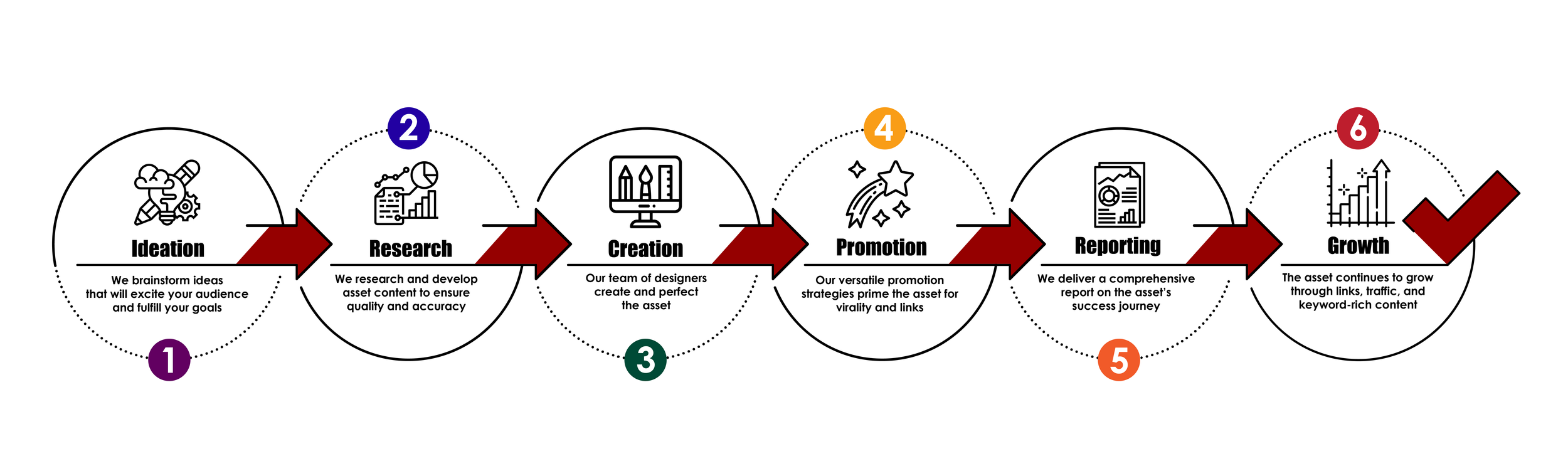 Ideation

We brainstorm ideas that will excite your audience and fulfill your goals

1

2

Research

We research and develop asset content to ensure quality and accuracy

Creation

Our team of designers create and perfect the asset

3

4

Promotion

Our versatile promotion strategies prime the asset for virality and links

Reporting

We deliver a comprehensive report on the asset's success journey

5

6

Growth

The asset continues to grow through links, traffic, and keyword-rich content