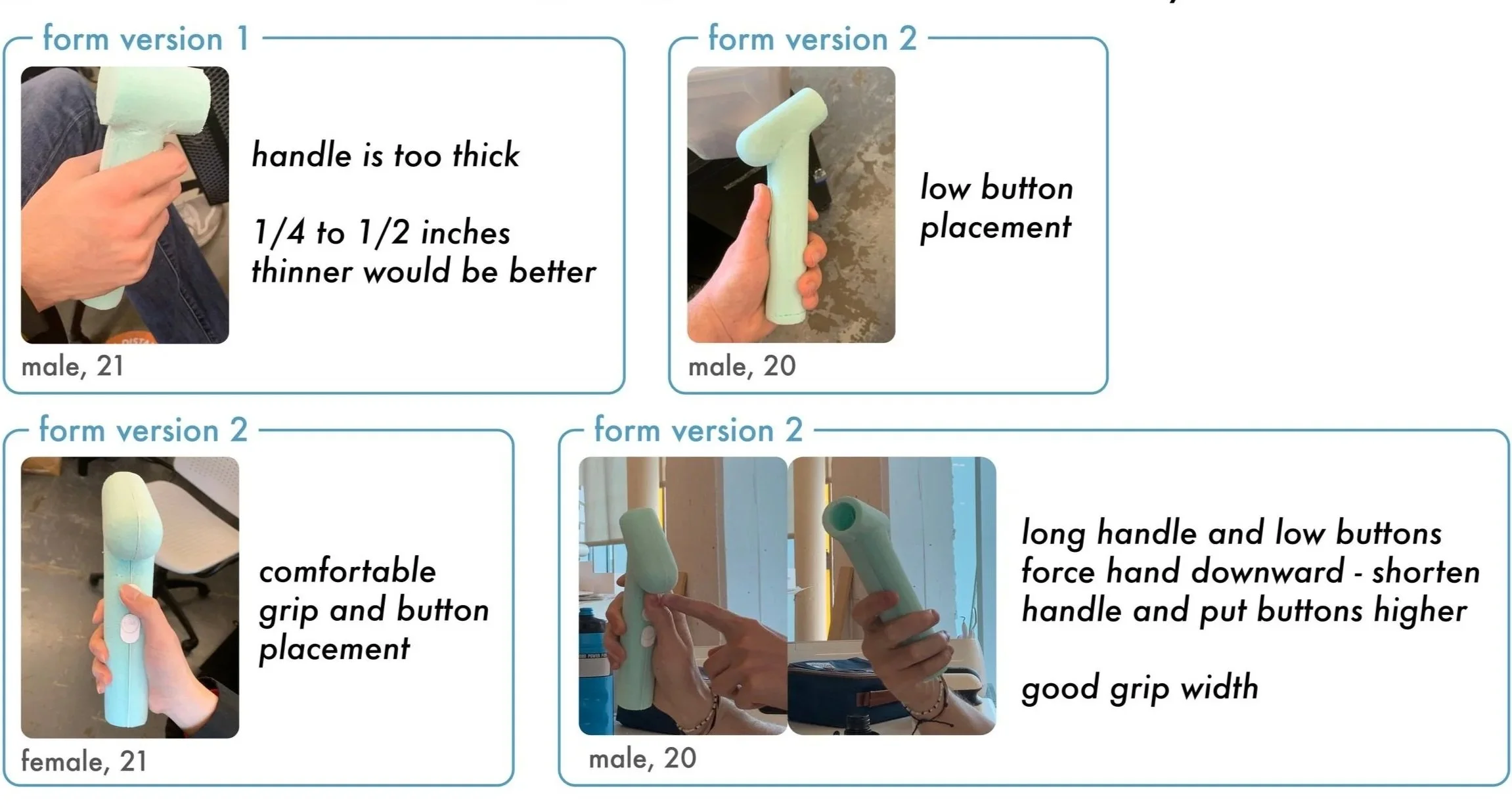 form version 1

handle is too thick

1/4 to 1/2 inches thinner would be better

male, 21

form version 2

low button placement

male, 20

form version 2

comfortable grip and button placement

female, 21

form version 2

long handle and low buttons force hand downward - shorten handle and put buttons higher

good grip width

male, 20