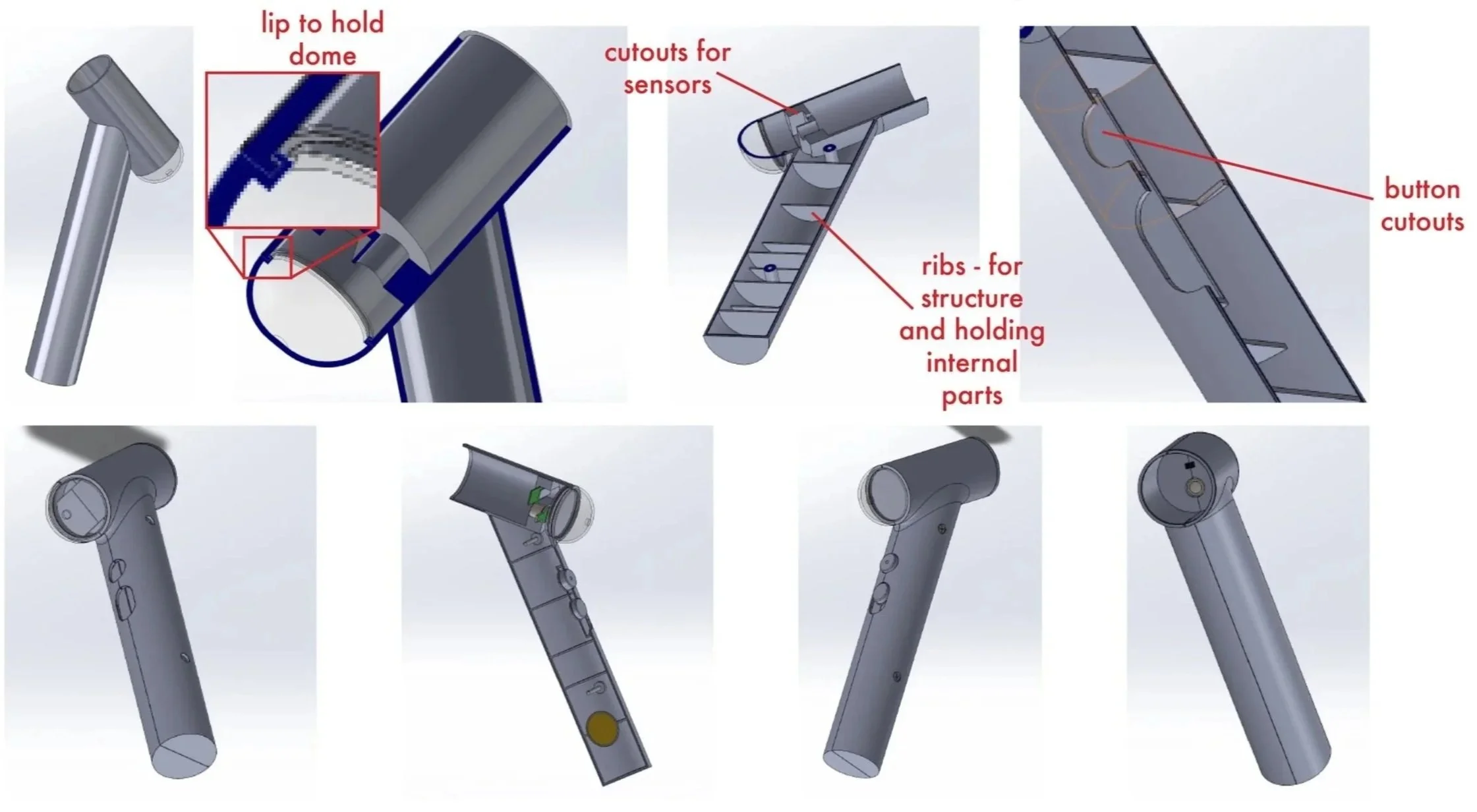 lip to hold dome

cutouts for sensors

ribs - for structure and holding internal parts

button cutouts