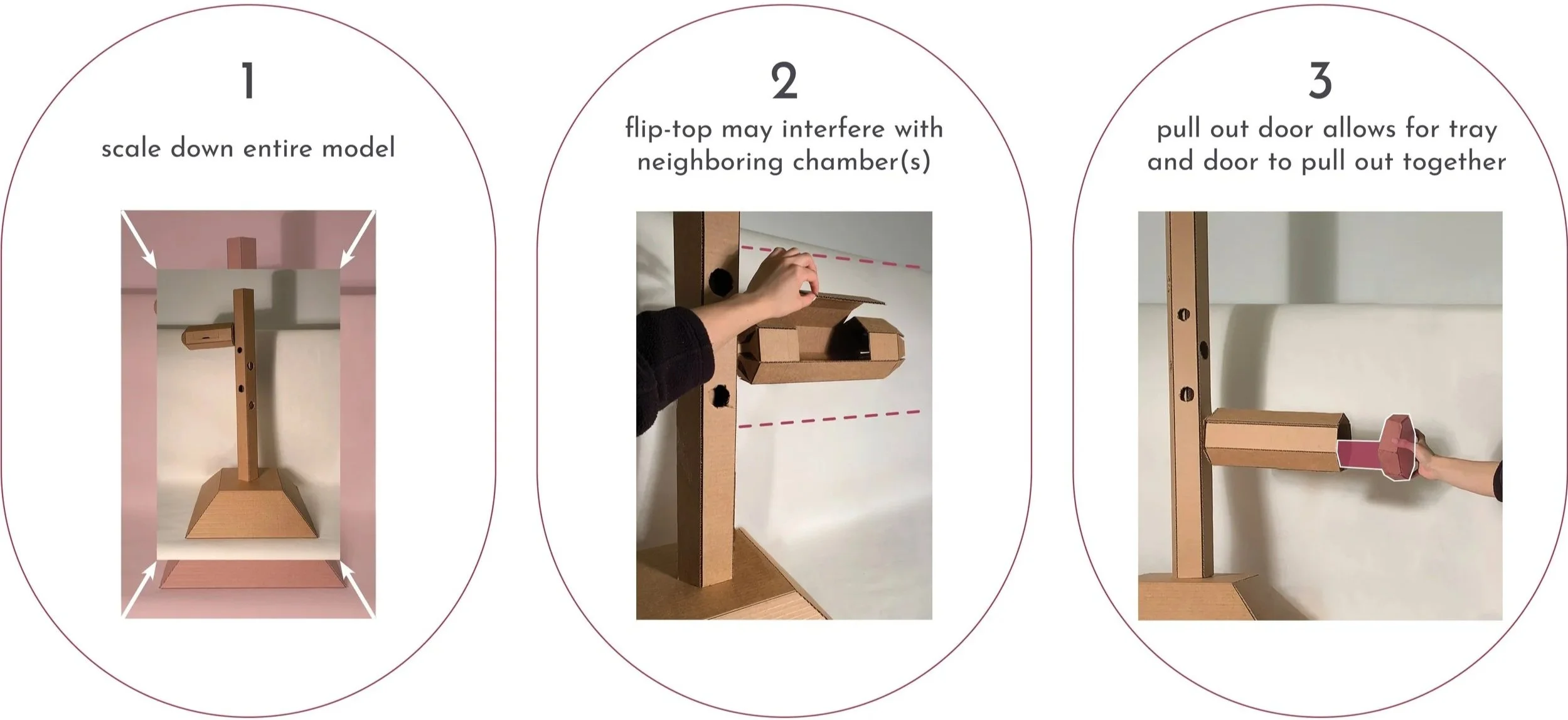 1

scale down entire model

2

flip-top may interfere with neighboring chamber(s)

3

pull out door allows for tray and door to pull out together