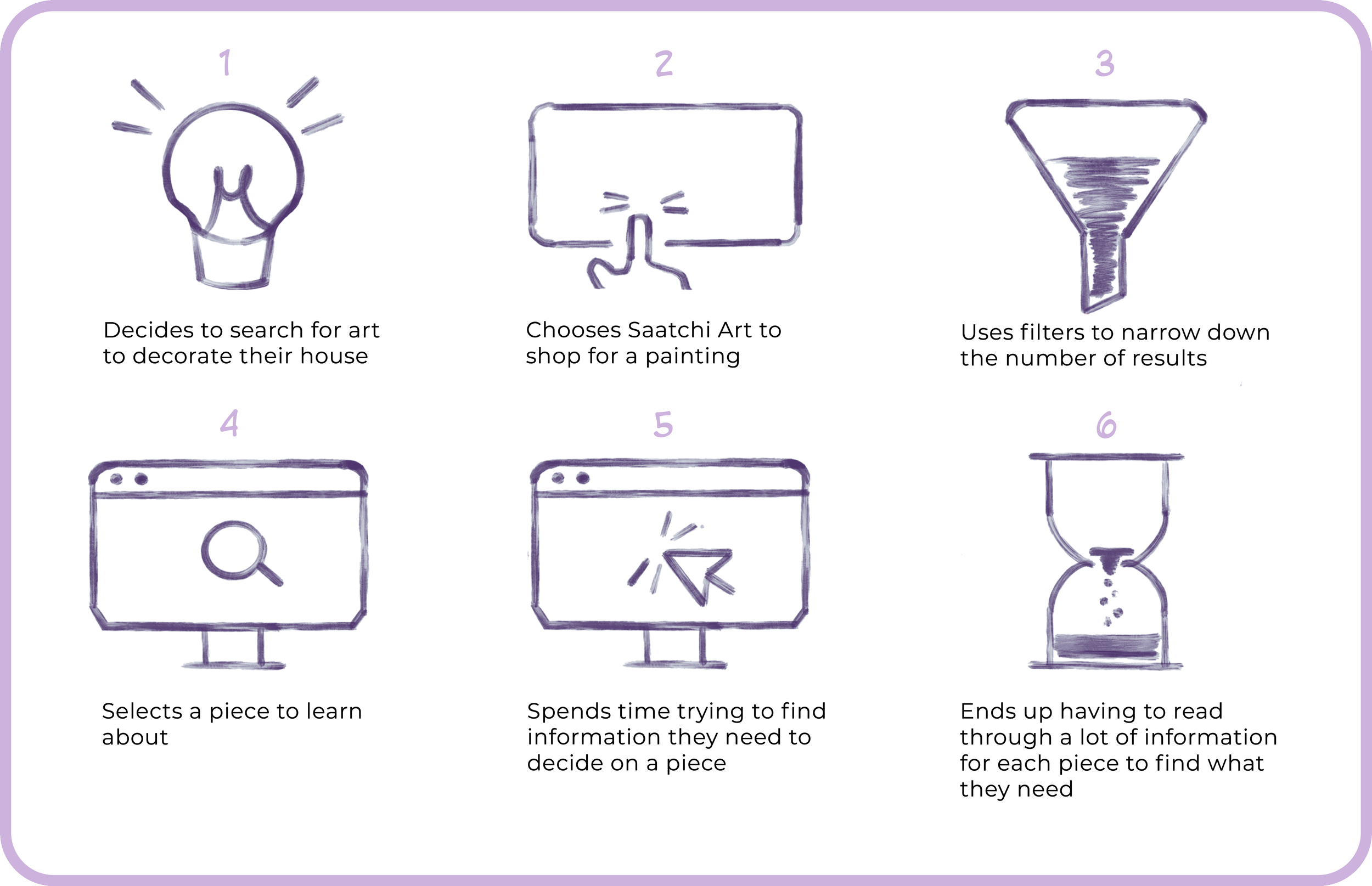 1

Decides to search for art to decorate their house

2

Chooses Saatchi Art to shop for a painting

3

Uses filters to narrow down the number of results

4

Selects a piece to learn about

5

Spends time trying to find information they need to decide on a piece

6

Ends up having to read through a lot of information for each piece to find what they need