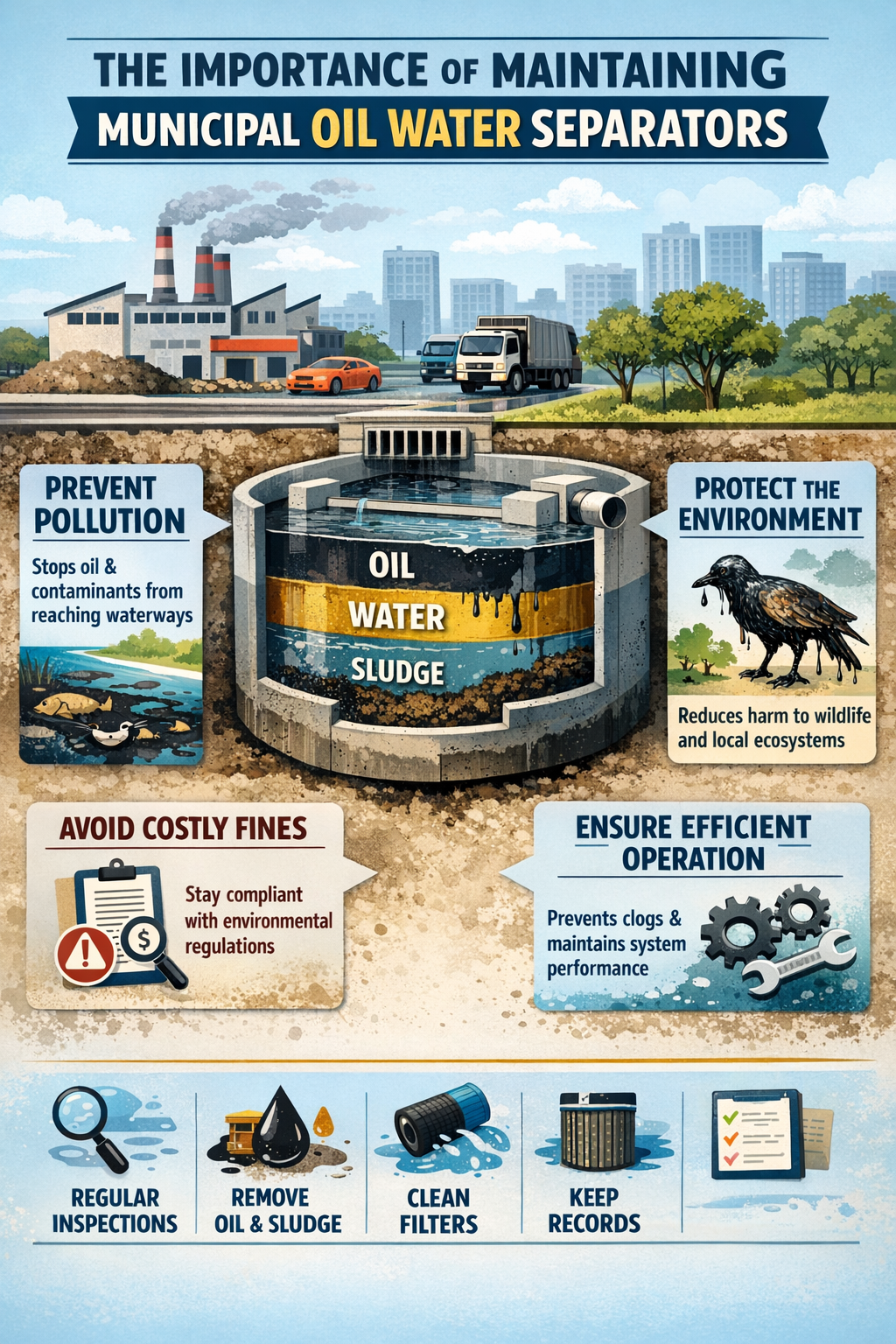 THE IMPORTANCE OF MAINTAINING
MUNICIPAL OIL WATER SEPARATORS

PREVENT POLLUTION

Stops oil & contaminants from reaching waterways

OIL
WATER
SLUDGE

PROTECT THE ENVIRONMENT

Reduces harm to wildlife and local ecosystems

AVOID COSTLY FINES

Stay compliant with environmental regulations

ENSURE EFFICIENT OPERATION

Prevents clogs & maintains system performance

REGULAR INSPECTIONS

REMOVE OIL & SLUDGE

CLEAN FILTERS

KEEP RECORDS