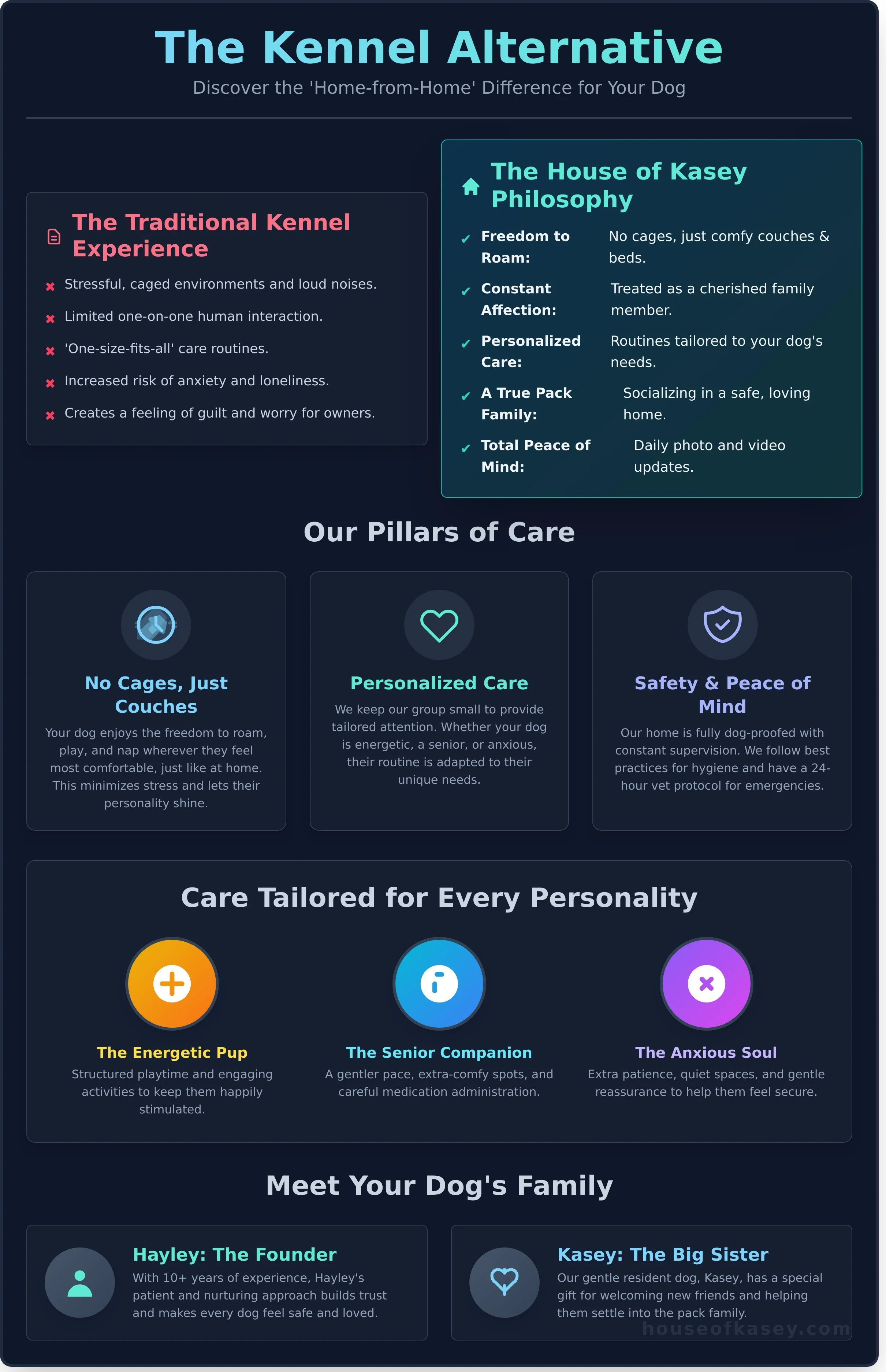 The Kennel Alternative

Discover the 'Home-from-Home' Difference for Your Dog

The Traditional Kennel Experience

Stressful, caged environments and loud noises.

Limited one-on-one human interaction.

'One-size-fits-all' care routines.

Increased risk of anxiety and loneliness.

Creates a feeling of guilt and worry for owners.

The House of Kasey Philosophy

Freedom to Roam: No cages, just comfy couches & beds.

Constant Affection: Treated as a cherished family member.

Personalized Care: Routines tailored to your dog's needs.

A True Pack Family: Socializing in a safe, loving home.

Total Peace of Mind: Daily photo and video updates.

Our Pillars of Care

No Cages, Just Couches

Your dog enjoys the freedom to roam, play, and nap wherever they feel most comfortable, just like at home. This minimizes stress and lets their personality shine.

Personalized Care

We keep our group small to provide tailored attention. Whether your dog is energetic, a senior, or anxious, their routine is adapted to their unique needs.

Safety & Peace of Mind

Our home is fully dog-proofed with constant supervision. We follow best practices for hygiene and have a 24-hour vet protocol for emergencies.

Care Tailored for Every Personality

The Energetic Pup

Structured playtime and engaging activities to keep them happily stimulated.

The Senior Companion

A gentler pace, extra-comfy spots, and careful medication administration.

The Anxious Soul

Extra patience, quiet spaces, and gentle reassurance to help them feel secure.

Meet Your Dog's Family

Hayley: The Founder

With 10+ years of experience, Hayley's patient and nurturing approach builds trust and makes every dog feel safe and loved.

Kasey: The Big Sister

Our gentle resident dog, Kasey, has a special gift for welcoming new friends and helping them settle into the pack family.

houseofkasey.com