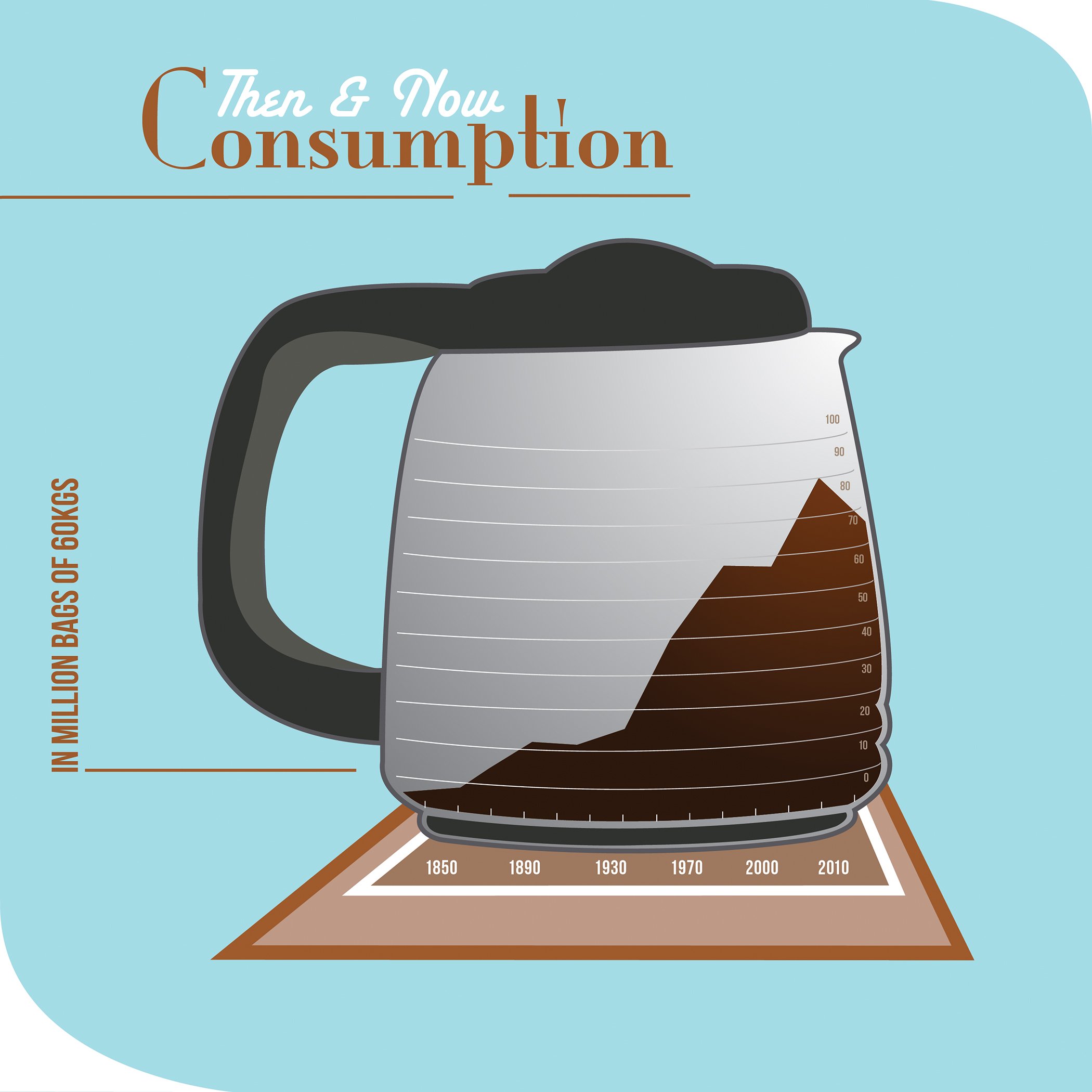 Then & Now
Consumption

IN MILLION BAGS OF 60KGS

100
90
80
70
60
50
40
30
20
10
0

1850
1890
1930
1970
2000
2010