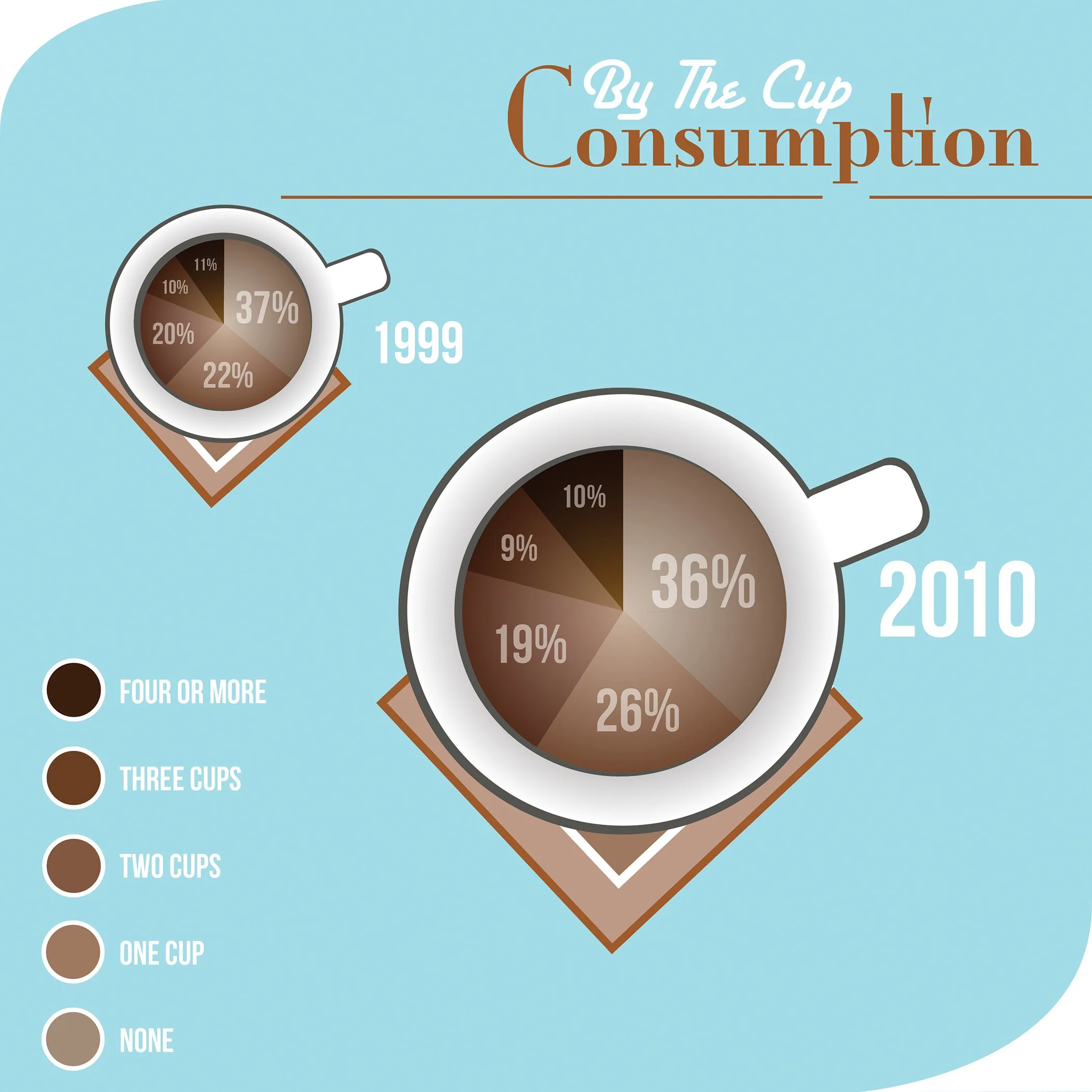 By The Cup
Consumption

11%
10%
37%
20%
22%
1999

10%
9%
36%
19%
26%
2010

FOUR OR MORE
THREE CUPS
TWO CUPS
ONE CUP
NONE