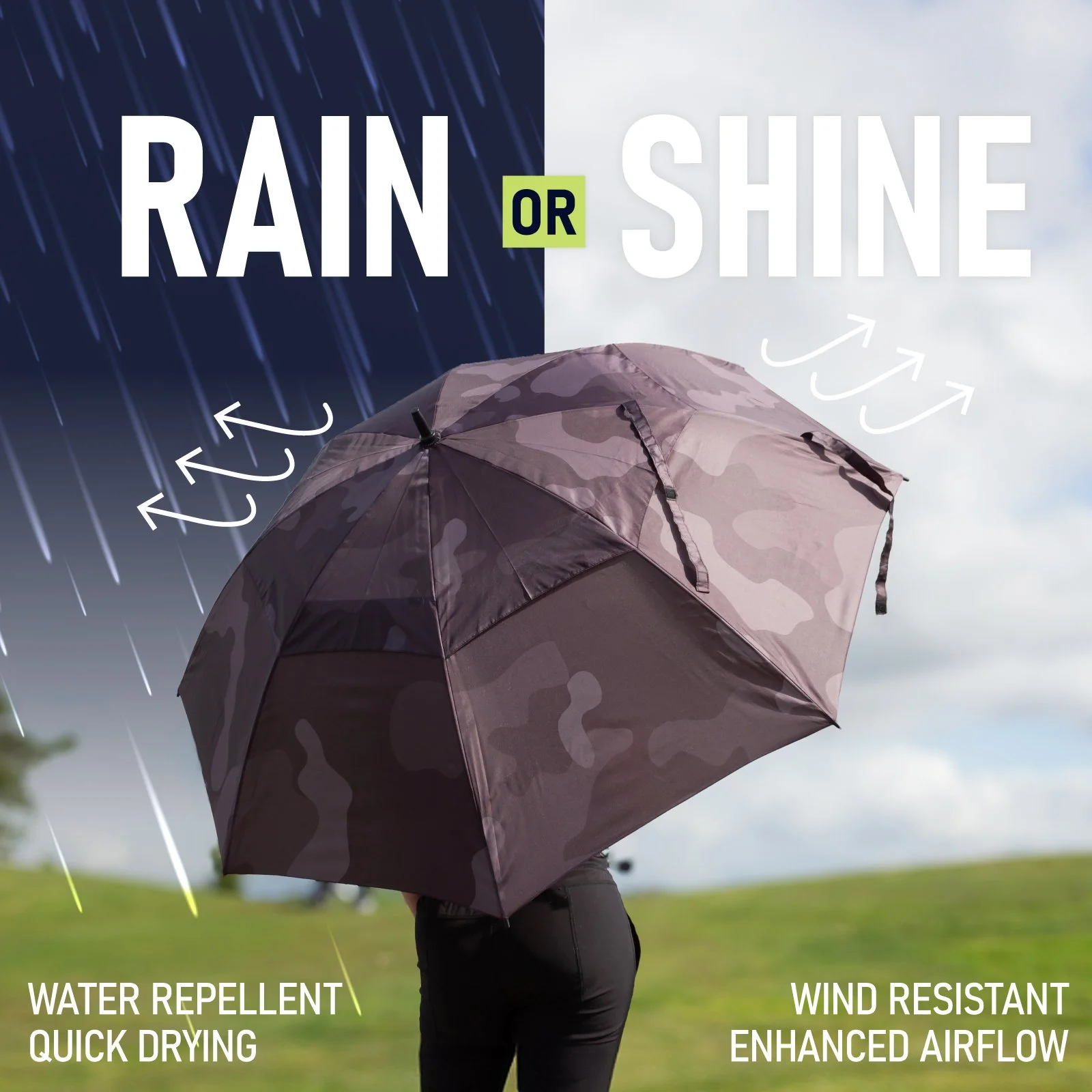 RAIN OR SHINE

WATER REPELLENT
QUICK DRYING

WIND RESISTANT
ENHANCED AIRFLOW