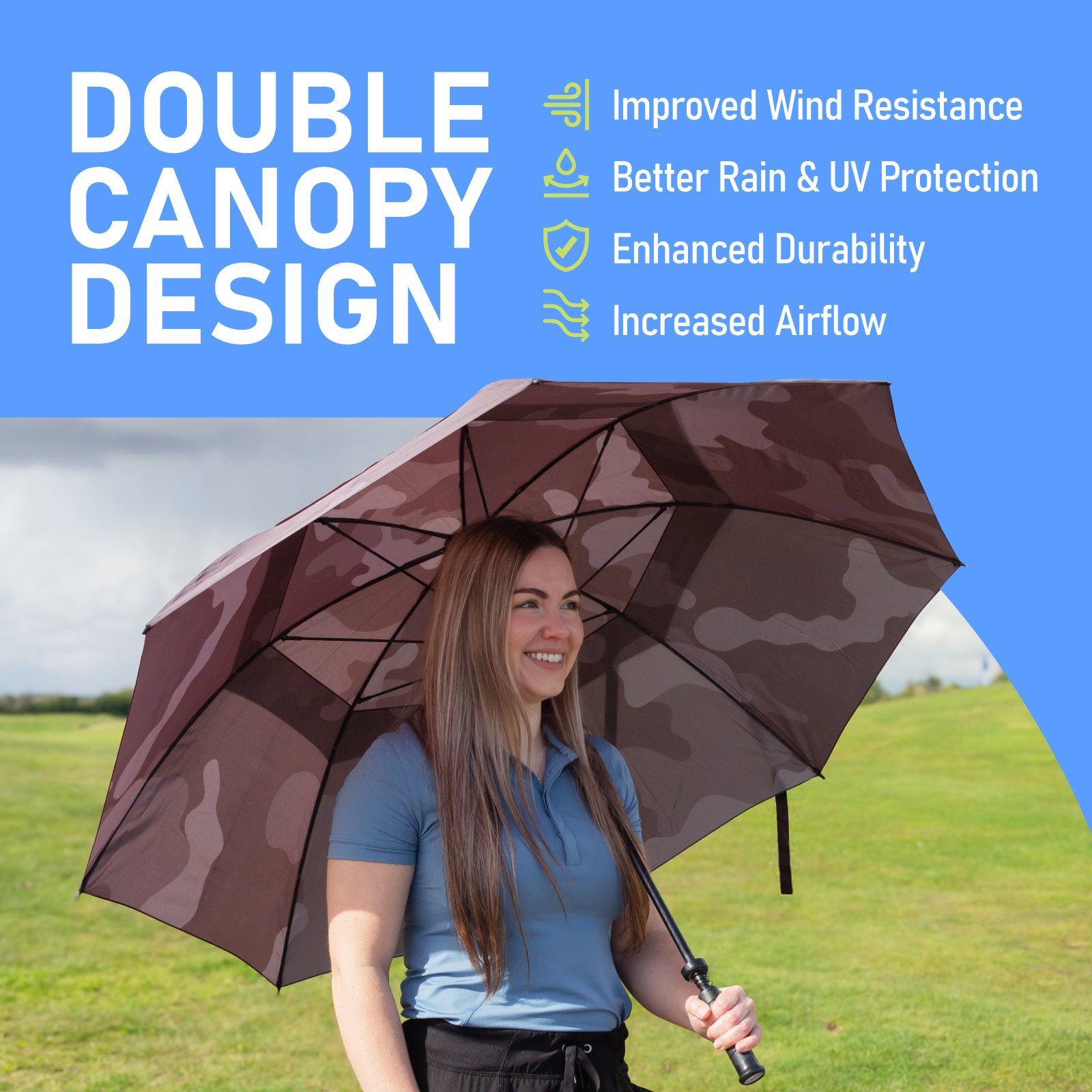 DOUBLE CANOPY DESIGN

Improved Wind Resistance

Better Rain & UV Protection

Enhanced Durability

Increased Airflow