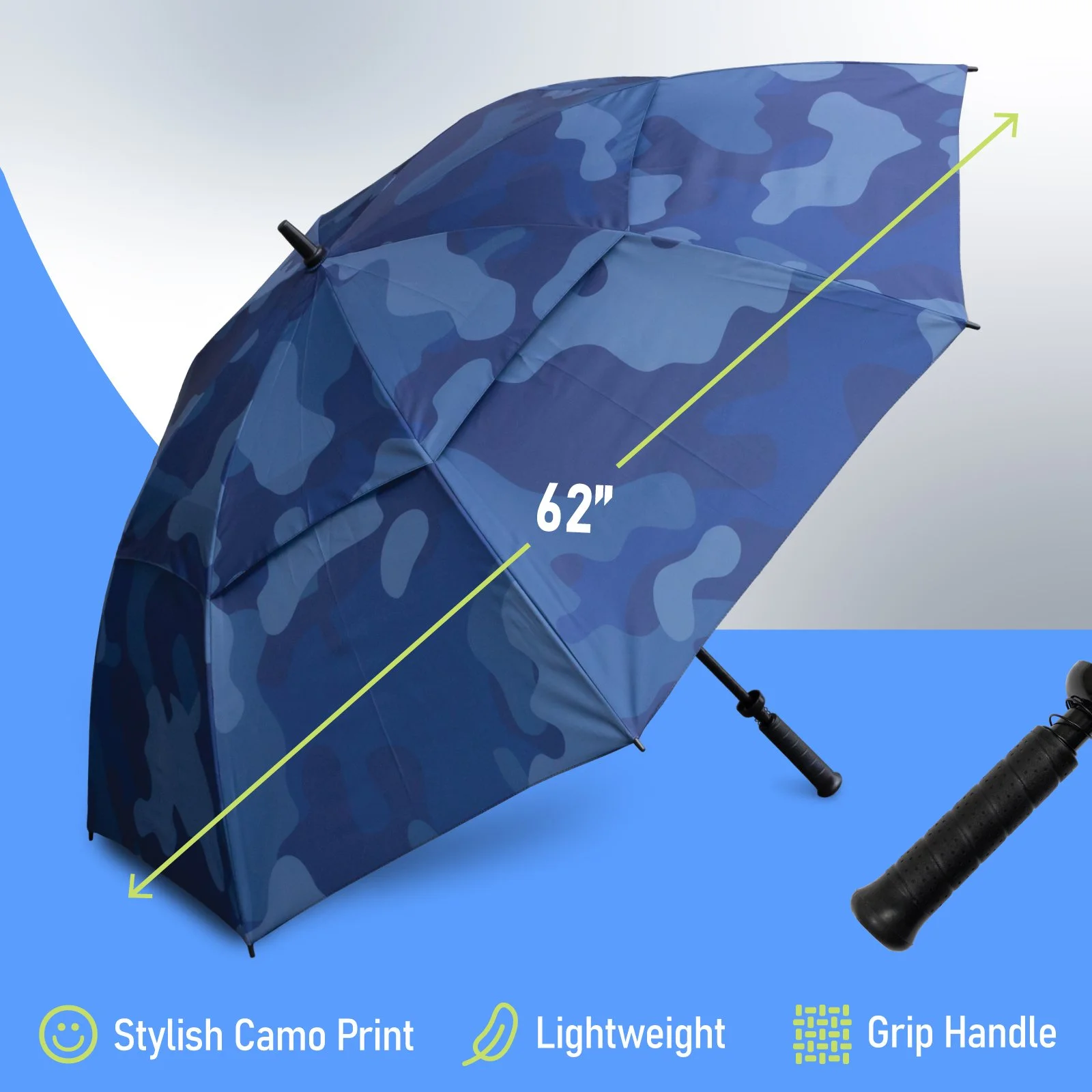 62"

Stylish Camo Print

Lightweight

Grip Handle