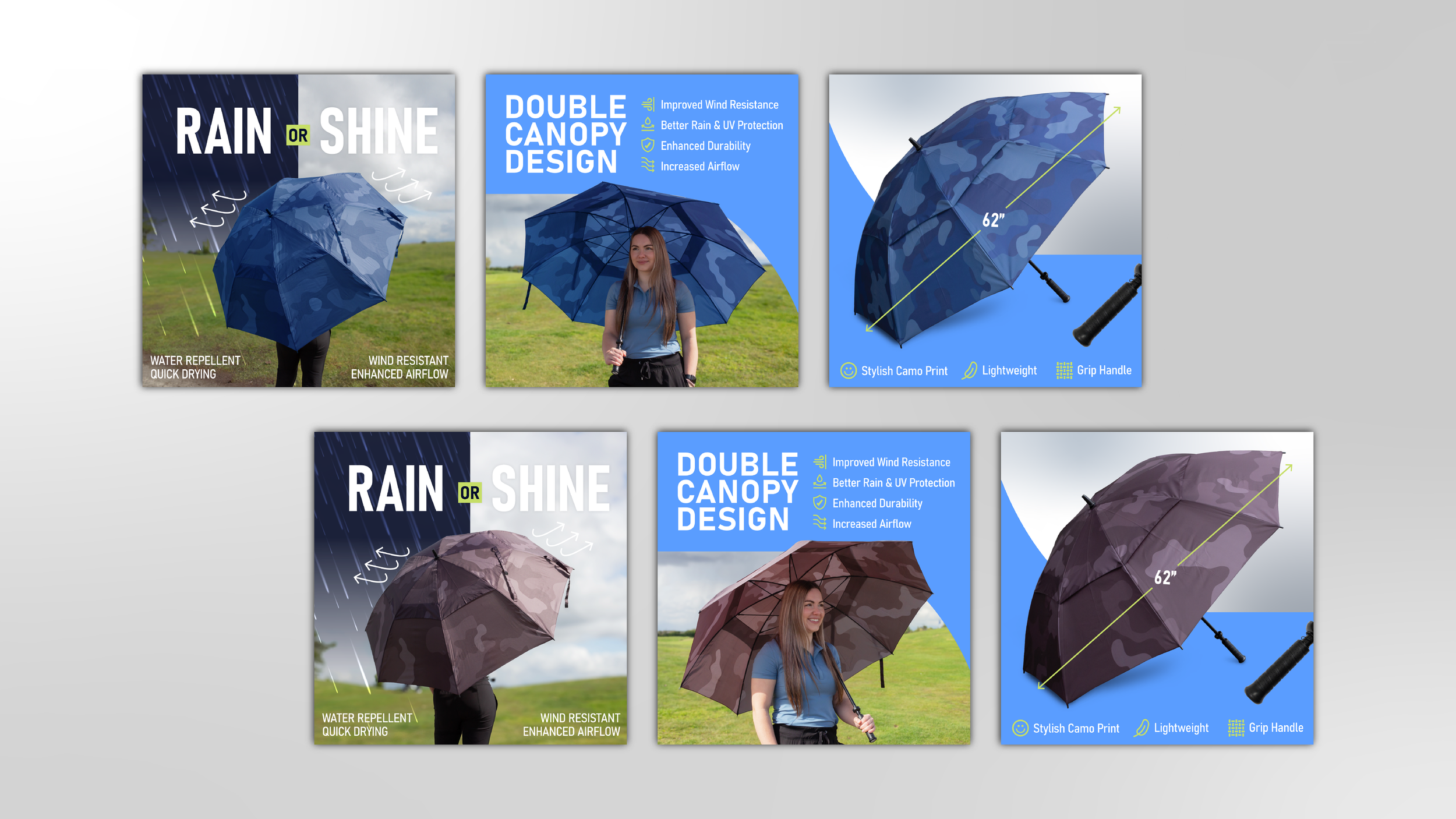 RAIN OR SHINE

WATER REPELLENT
QUICK DRYING

WIND RESISTANT
ENHANCED AIRFLOW

DOUBLE CANOPY DESIGN

Improved Wind Resistance
Better Rain & UV Protection
Enhanced Durability
Increased Airflow

62"

Stylish Camo Print
Lightweight
Grip Handle

RAIN OR SHINE

WATER REPELLENT
QUICK DRYING

WIND RESISTANT
ENHANCED AIRFLOW

DOUBLE CANOPY DESIGN

Improved Wind Resistance
Better Rain & UV Protection
Enhanced Durability
Increased Airflow

62"

Stylish Camo Print
Lightweight
Grip Handle