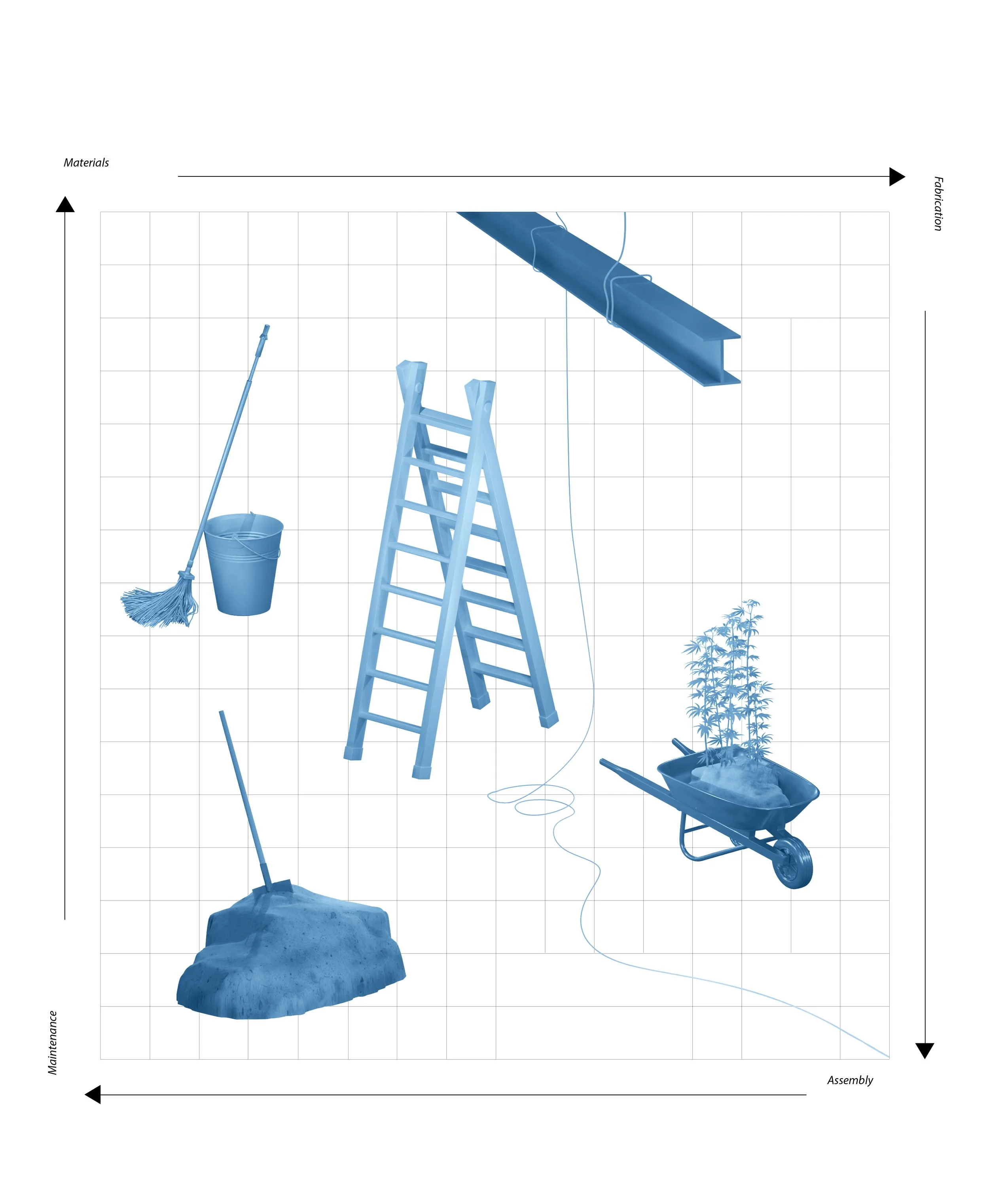 Materials

Fabrication

Assembly

Maintenance