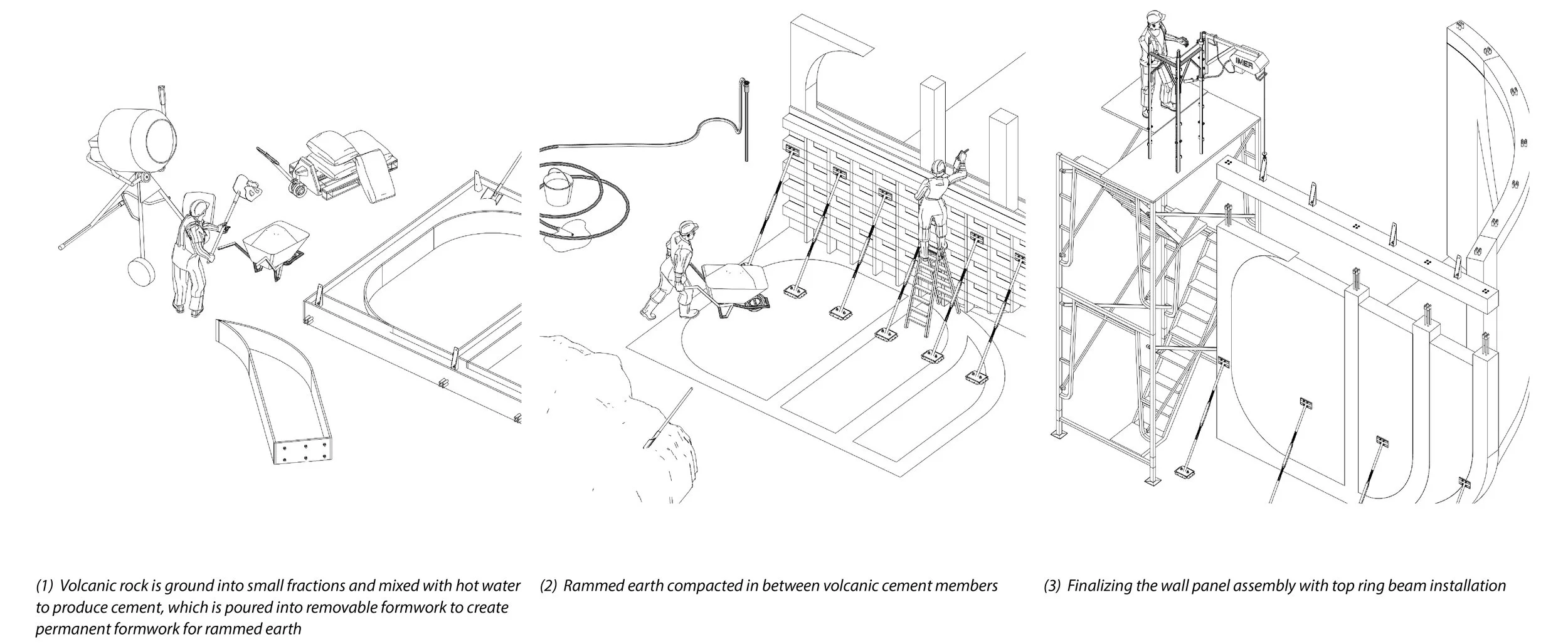 IMER

(1) Volcanic rock is ground into small fractions and mixed with hot water to produce cement, which is poured into removable formwork to create permanent formwork for rammed earth

(2) Rammed earth compacted in between volcanic cement members

(3) Finalizing the wall panel assembly with top ring beam installation