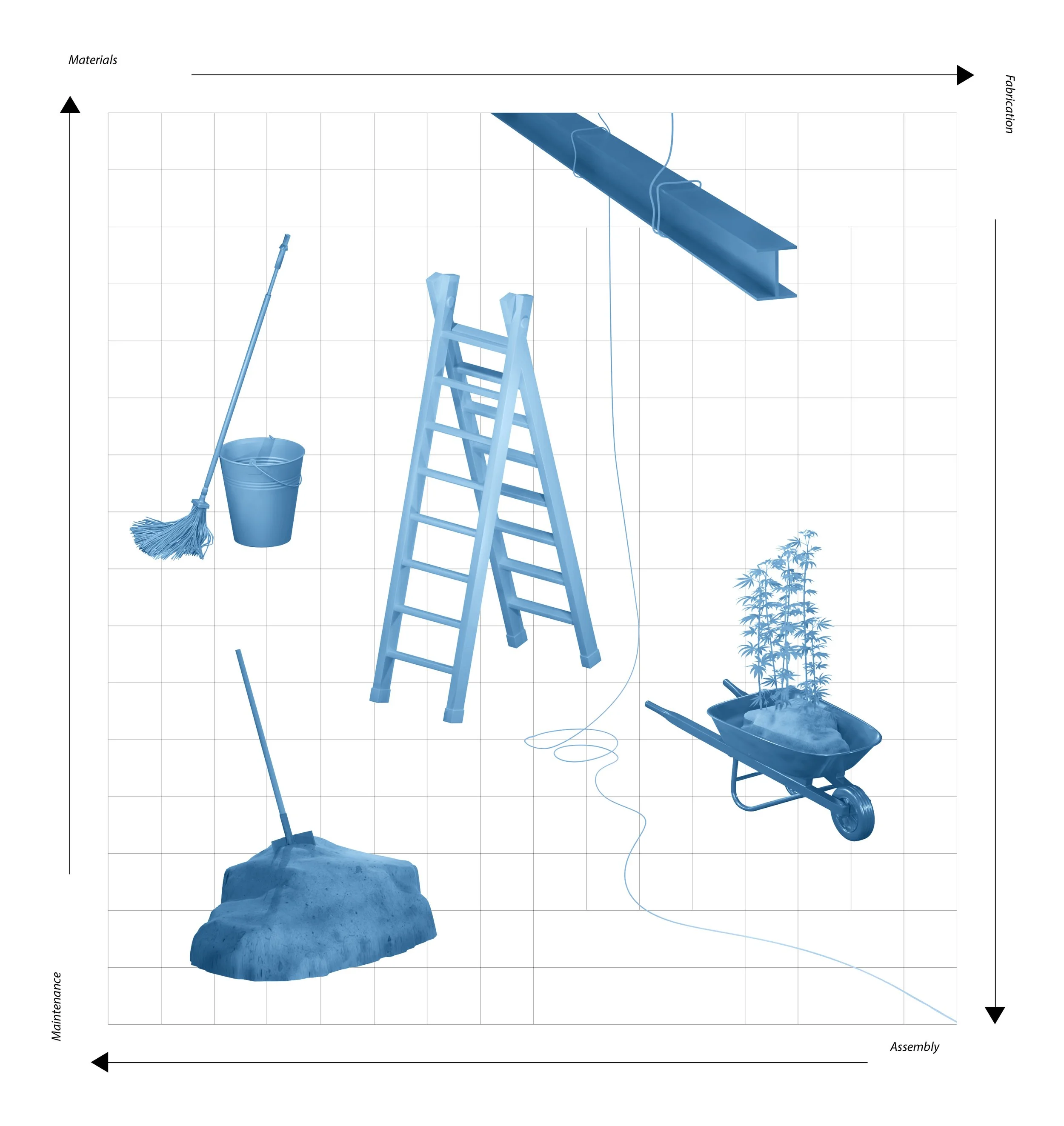 Materials

Fabrication

Assembly

Maintenance