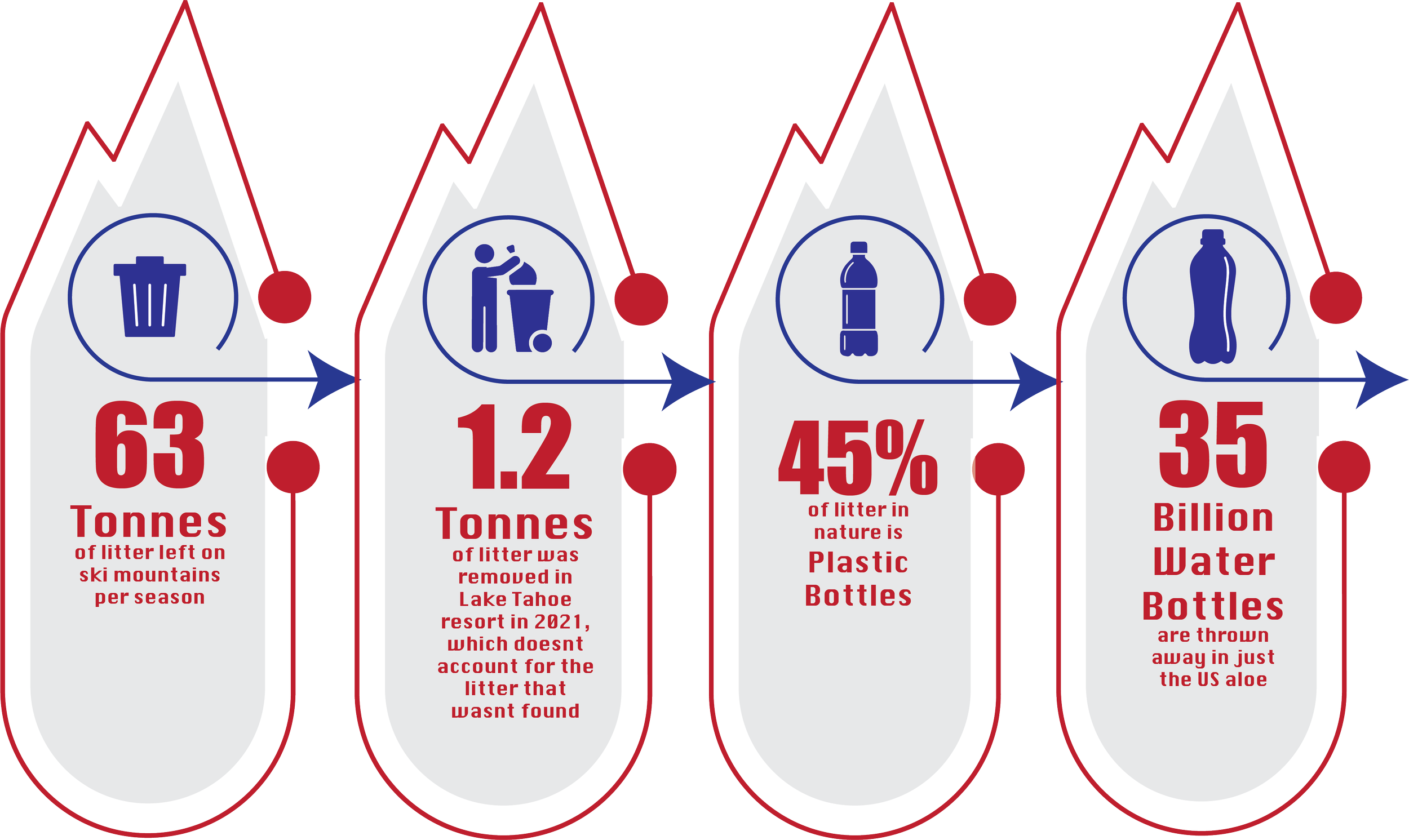 63

Tonnes

of litter left on ski mountains per season

1.2

Tonnes

of litter was removed in Lake Tahoe resort in 2021, which doesnt account for the litter that wasnt found

45%

of litter in nature is

Plastic Bottles

35

Billion Water Bottles

are thrown away in just the US aloe