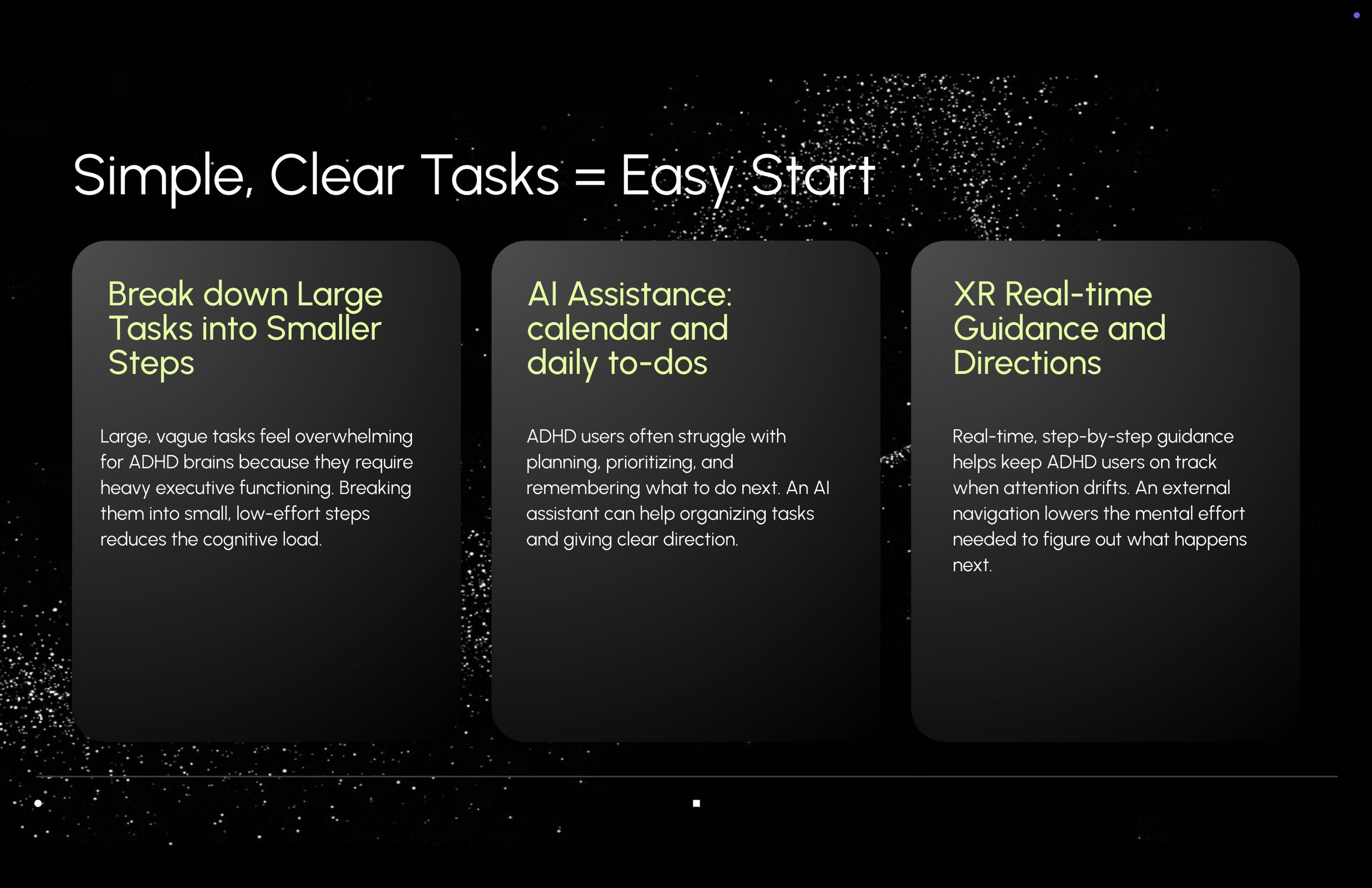 Simple, Clear Tasks = Easy Start

Break down Large Tasks into Smaller Steps

Large, vague tasks feel overwhelming for ADHD brains because they require heavy executive functioning. Breaking them into small, low-effort steps reduces the cognitive load.

AI Assistance: calendar and daily to-dos

ADHD users often struggle with planning, prioritizing, and remembering what to do next. An AI assistant can help organizing tasks and giving clear direction.

XR Real-time Guidance and Directions

Real-time, step-by-step guidance helps keep ADHD users on track when attention drifts. An external navigation lowers the mental effort needed to figure out what happens next.